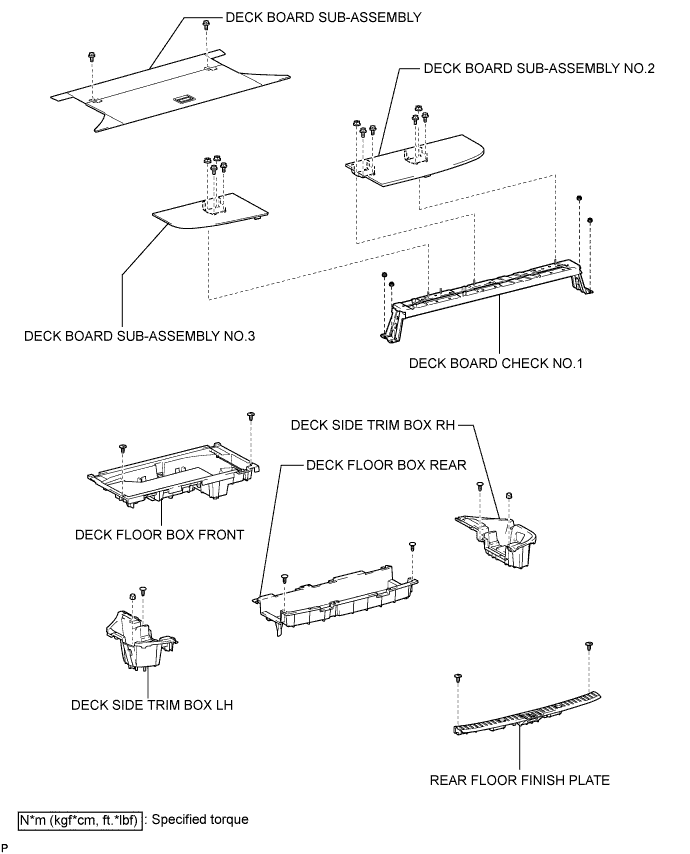 DECK BOARD SUB-ASSEMBLY

DECK BOARD SUB-ASSEMBLY NO.2

DECK BOARD SUB-ASSEMBLY NO.3

DECK BOARD CHECK NO.1

DECK SIDE TRIM BOX RH

DECK FLOOR BOX REAR

DECK FLOOR BOX FRONT

DECK SIDE TRIM BOX LH

REAR FLOOR FINISH PLATE

N*m (kgf*cm, ft.*lbf) : Specified torque

P