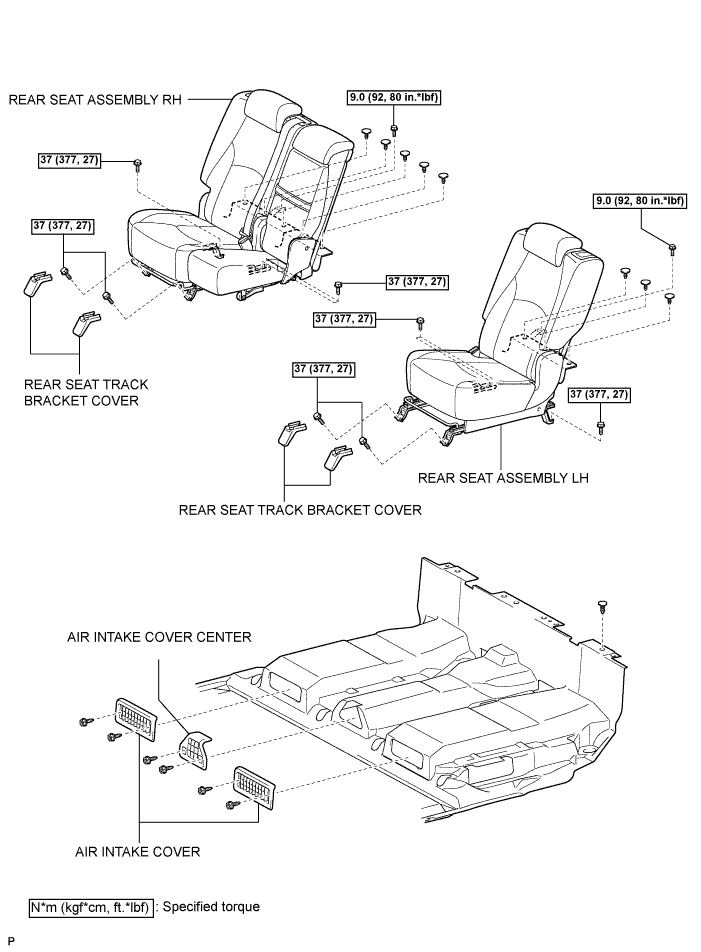 REAR SEAT ASSEMBLY RH

9.0 (92, 80 in.*lbf)

37 (377, 27)

37 (377, 27)

9.0 (92, 80 in.*lbf)

37 (377, 27)

37 (377, 27)

REAR SEAT TRACK BRACKET COVER

37 (377, 27)

37 (377, 27)

REAR SEAT ASSEMBLY LH

REAR SEAT TRACK BRACKET COVER

AIR INTAKE COVER CENTER

AIR INTAKE COVER

N*m (kgf*cm, ft.*lbf) : Specified torque

P