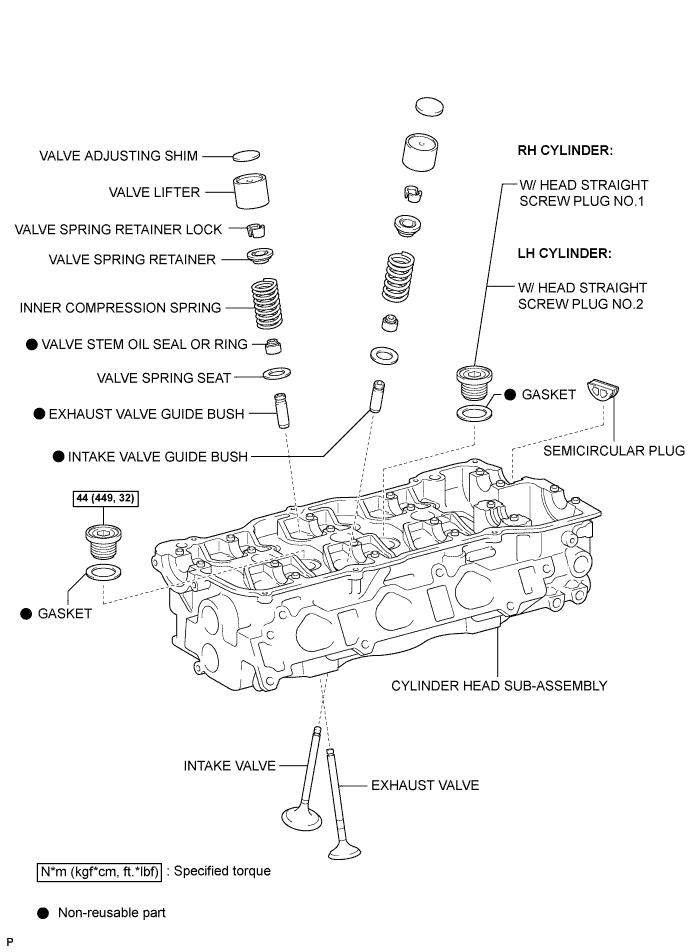 VALVE ADJUSTING SHIM

VALVE LIFTER

VALVE SPRING RETAINER LOCK

VALVE SPRING RETAINER

INNER COMPRESSION SPRING

● VALVE STEM OIL SEAL OR RING

VALVE SPRING SEAT

● EXHAUST VALVE GUIDE BUSH

● INTAKE VALVE GUIDE BUSH

RH CYLINDER:

W/ HEAD STRAIGHT SCREW PLUG NO.1

LH CYLINDER:

W/ HEAD STRAIGHT SCREW PLUG NO.2

● GASKET

SEMICIRCULAR PLUG

44 (449, 32)

● GASKET

CYLINDER HEAD SUB-ASSEMBLY

INTAKE VALVE

EXHAUST VALVE

N*m (kgf*cm, ft.*lbf) : Specified torque

● Non-reusable part

P