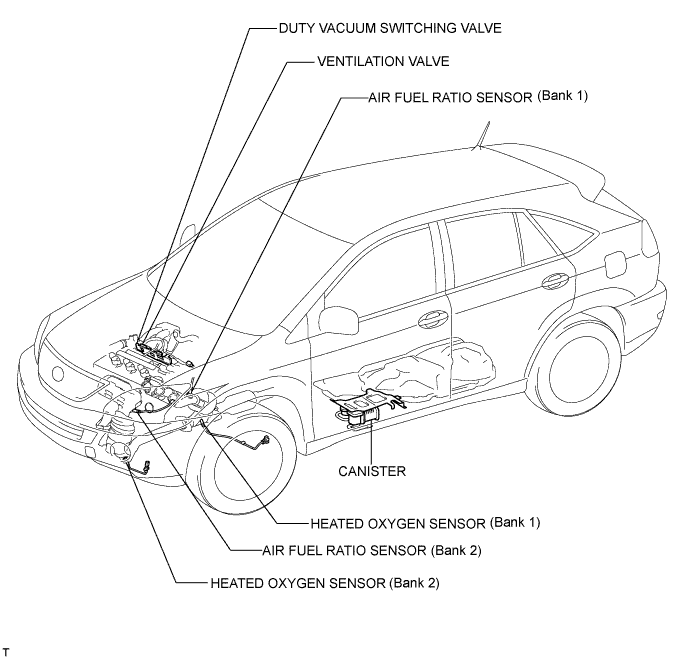 DUTY VACUUM SWITCHING VALVE

VENTILATION VALVE

AIR FUEL RATIO SENSOR (Bank 1)

CANISTER

HEATED OXYGEN SENSOR (Bank 1)

AIR FUEL RATIO SENSOR (Bank 2)

HEATED OXYGEN SENSOR (Bank 2)

T