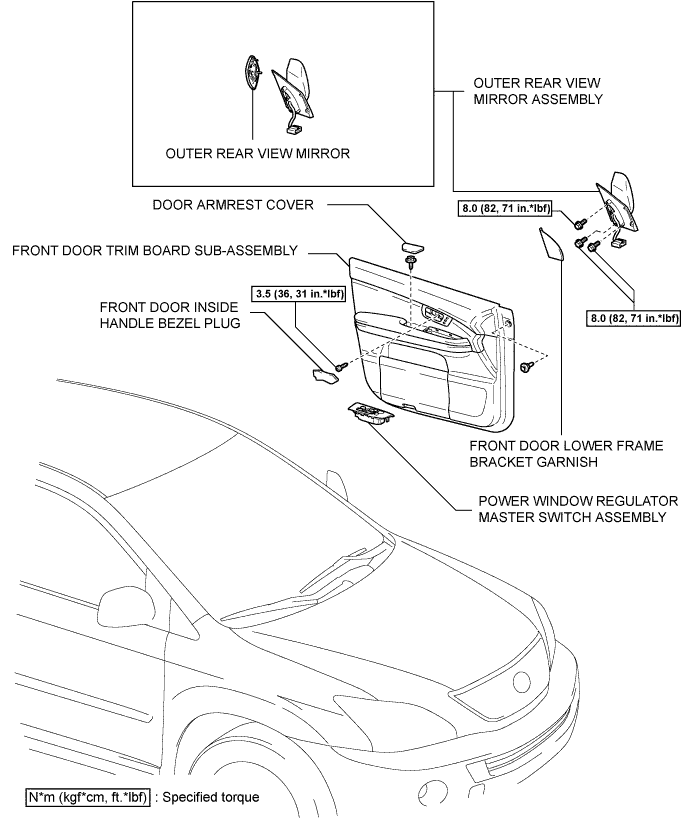 OUTER REAR VIEW MIRROR

OUTER REAR VIEW MIRROR ASSEMBLY

DOOR ARMREST COVER

8.0 (82, 71 in.*lbf)

FRONT DOOR TRIM BOARD SUB-ASSEMBLY

3.5 (36, 31 in.*lbf)

FRONT DOOR INSIDE HANDLE BEZEL PLUG

8.0 (82, 71 in.*lbf)

FRONT DOOR LOWER FRAME BRACKET GARNISH

POWER WINDOW REGULATOR MASTER SWITCH ASSEMBLY

N*m (kgf*cm, ft.*lbf) : Specified torque