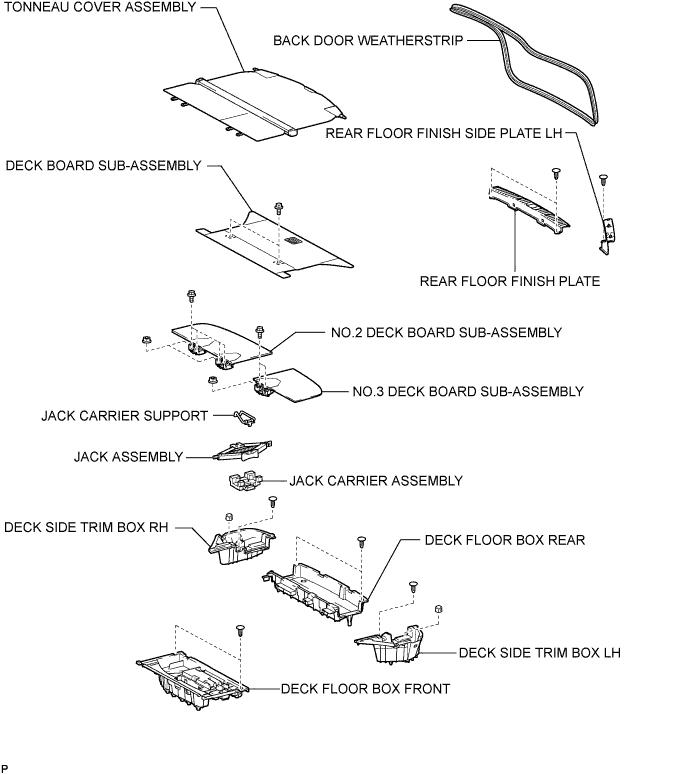 TONNEAU COVER ASSEMBLY

BACK DOOR WEATHERSTRIP

REAR FLOOR FINISH SIDE PLATE LH

DECK BOARD SUB-ASSEMBLY

REAR FLOOR FINISH PLATE

NO.2 DECK BOARD SUB-ASSEMBLY

NO.3 DECK BOARD SUB-ASSEMBLY

JACK CARRIER SUPPORT

JACK ASSEMBLY

JACK CARRIER ASSEMBLY

DECK SIDE TRIM BOX RH

DECK FLOOR BOX REAR

DECK SIDE TRIM BOX LH

DECK FLOOR BOX FRONT

P