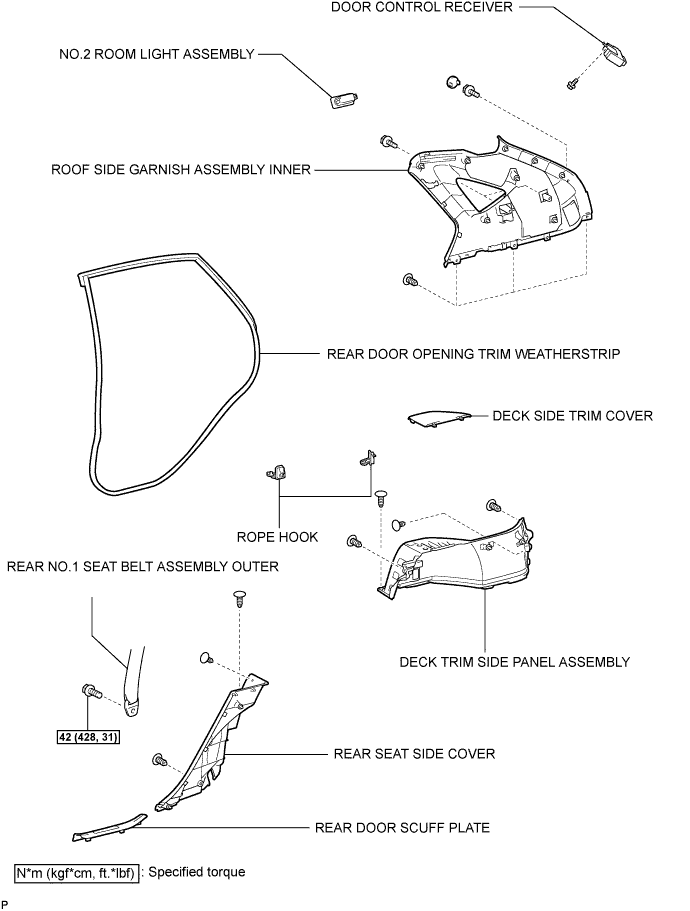 DOOR CONTROL RECEIVER

NO.2 ROOM LIGHT ASSEMBLY

ROOF SIDE GARNISH ASSEMBLY INNER

REAR DOOR OPENING TRIM WEATHERSTRIP

DECK SIDE TRIM COVER

ROPE HOOK

REAR NO.1 SEAT BELT ASSEMBLY OUTER

DECK TRIM SIDE PANEL ASSEMBLY

42 (428, 31)

REAR SEAT SIDE COVER

REAR DOOR SCUFF PLATE

N*m (kgf*cm, ft.*lbf) : Specified torque

P