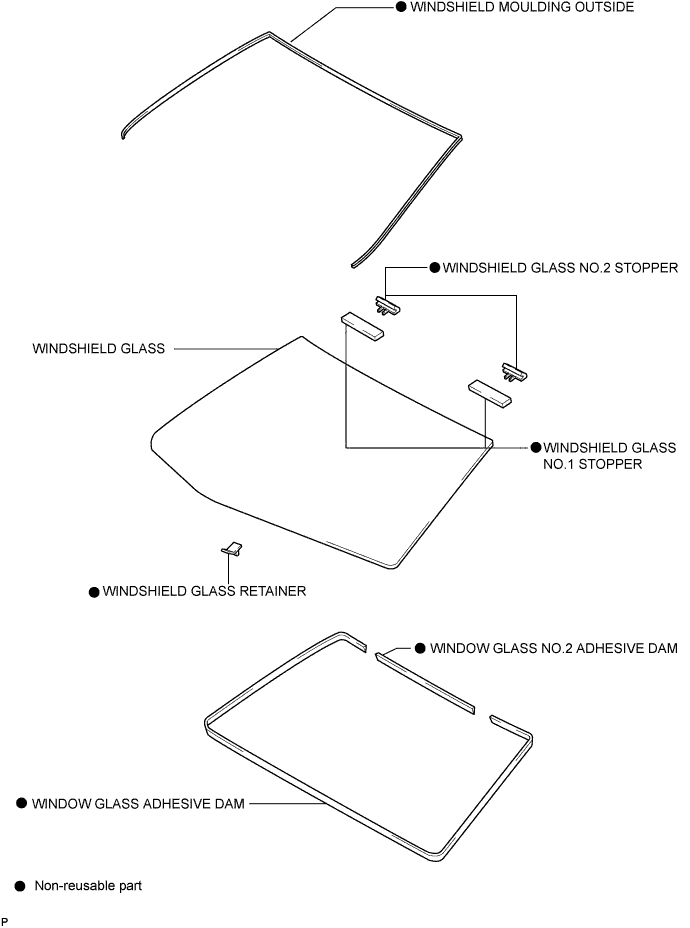 ● WINDSHIELD MOULDING OUTSIDE

● WINDSHIELD GLASS NO.2 STOPPER

WINDSHIELD GLASS

● WINDSHIELD GLASS NO.1 STOPPER

● WINDSHIELD GLASS RETAINER

● WINDOW GLASS NO.2 ADHESIVE DAM

● WINDOW GLASS ADHESIVE DAM

● Non-reusable part

P