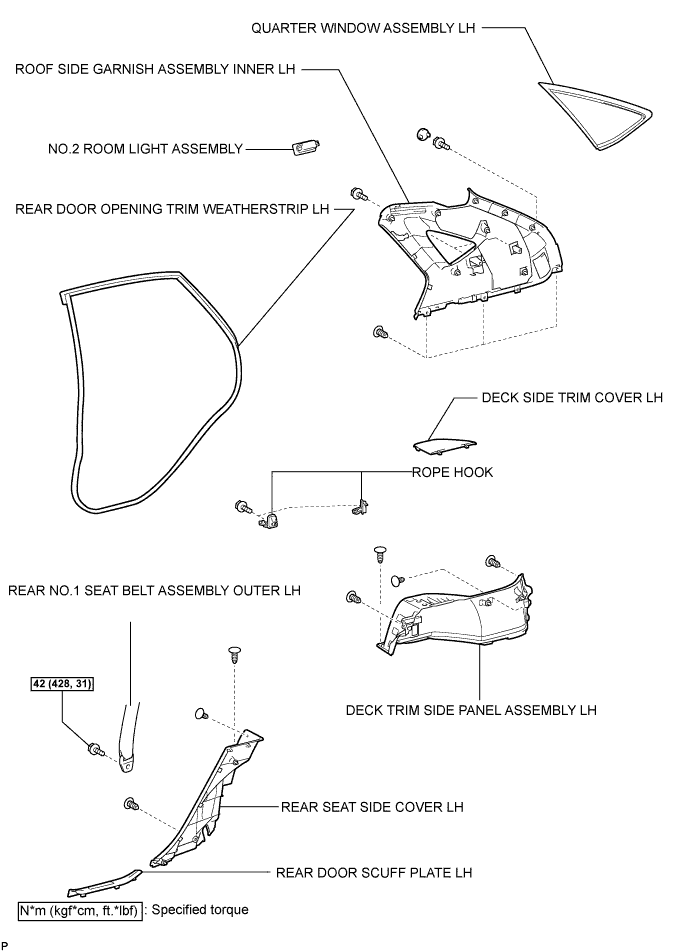 QUARTER WINDOW ASSEMBLY LH

ROOF SIDE GARNISH ASSEMBLY INNER LH

NO.2 ROOM LIGHT ASSEMBLY

REAR DOOR OPENING TRIM WEATHERSTRIP LH

DECK SIDE TRIM COVER LH

ROPE HOOK

REAR NO.1 SEAT BELT ASSEMBLY OUTER LH

42 (428, 31)

DECK TRIM SIDE PANEL ASSEMBLY LH

REAR SEAT SIDE COVER LH

REAR DOOR SCUFF PLATE LH

N*m (kgf*cm, ft.*lbf) : Specified torque

P