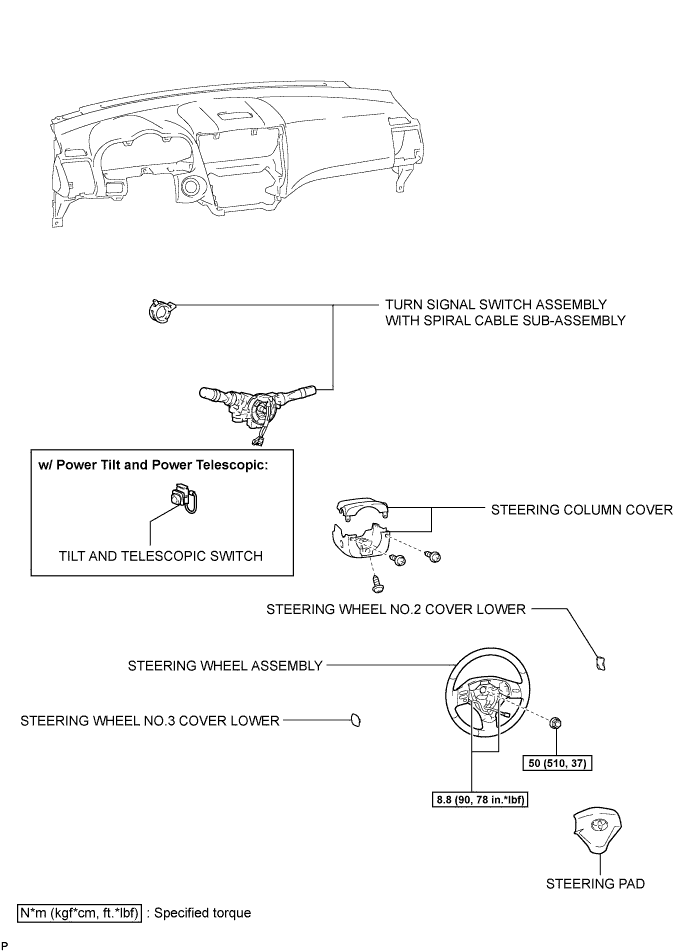 TURN SIGNAL SWITCH ASSEMBLY WITH SPIRAL CABLE SUB-ASSEMBLY

w/ Power Tilt and Power Telescopic:

TILT AND TELESCOPIC SWITCH

STEERING COLUMN COVER

STEERING WHEEL NO.2 COVER LOWER

STEERING WHEEL ASSEMBLY

STEERING WHEEL NO.3 COVER LOWER

50 (510, 37)

8.8 (90, 78 in.*lbf)

STEERING PAD

N*m (kgf*cm, ft.*lbf) : Specified torque

P