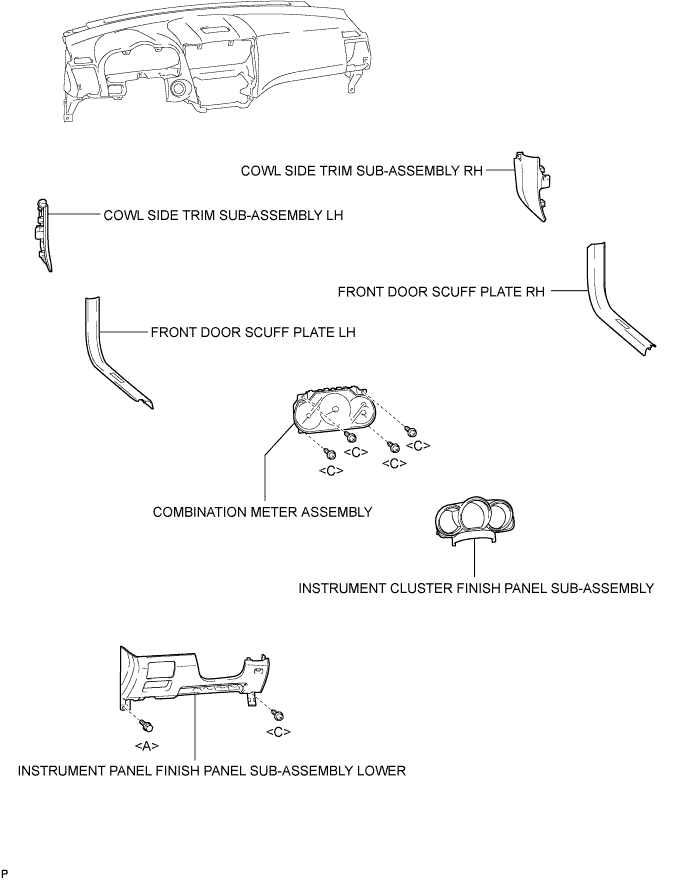 COWL SIDE TRIM SUB-ASSEMBLY RH

COWL SIDE TRIM SUB-ASSEMBLY LH

FRONT DOOR SCUFF PLATE RH

FRONT DOOR SCUFF PLATE LH

<C>

<C>

<C>

<C>

COMBINATION METER ASSEMBLY

INSTRUMENT CLUSTER FINISH PANEL SUB-ASSEMBLY

<A>

<C>

INSTRUMENT PANEL FINISH PANEL SUB-ASSEMBLY LOWER

P