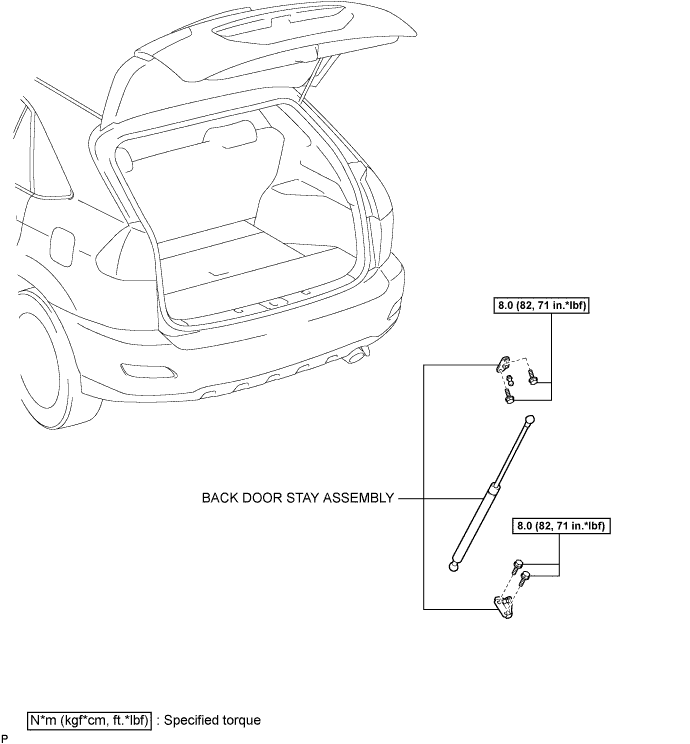 8.0 (82, 71 in.*lbf)

BACK DOOR STAY ASSEMBLY

8.0 (82, 71 in.*lbf)

N*m (kgf*cm, ft.*lbf) : Specified torque

P