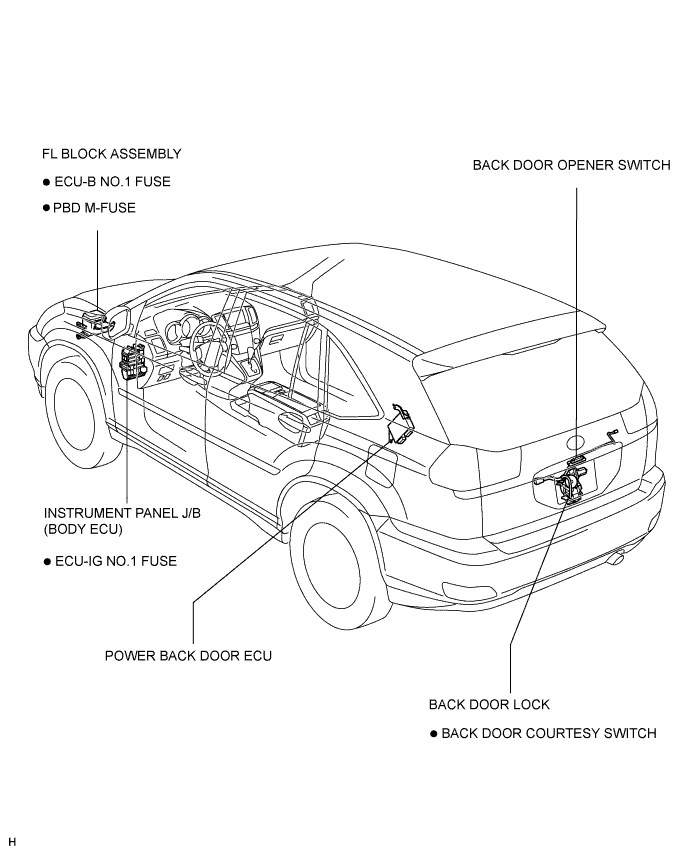 FL BLOCK ASSEMBLY
● ECU-B NO.1 FUSE
● PBD M-FUSE

BACK DOOR OPENER SWITCH

INSTRUMENT PANEL J/B (BODY ECU)
● ECU-IG NO.1 FUSE

POWER BACK DOOR ECU

BACK DOOR LOCK
● BACK DOOR COURTESY SWITCH

H