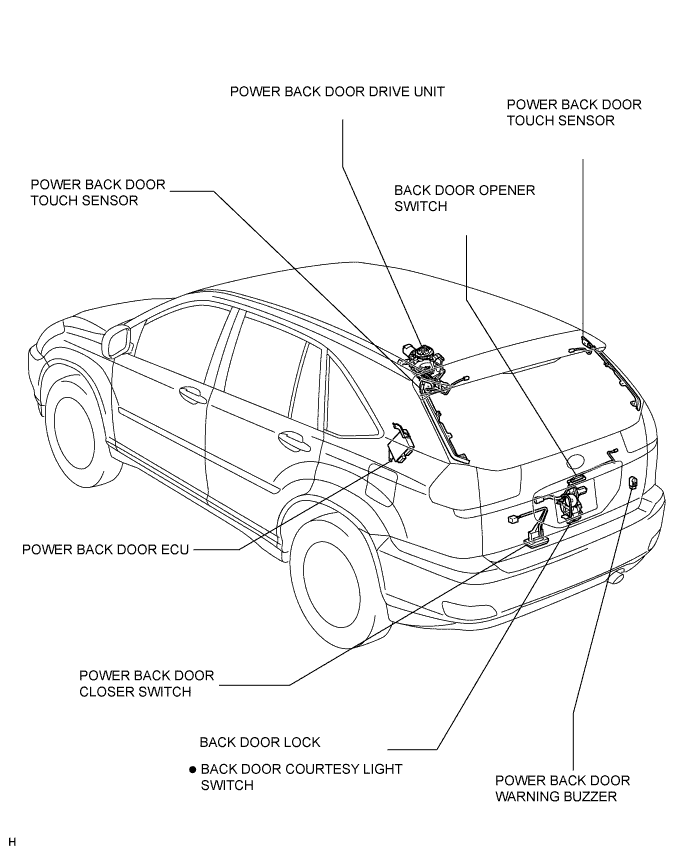 POWER BACK DOOR DRIVE UNIT

POWER BACK DOOR
TOUCH SENSOR

POWER BACK DOOR
TOUCH SENSOR

BACK DOOR OPENER
SWITCH

POWER BACK DOOR ECU

POWER BACK DOOR
CLOSER SWITCH

BACK DOOR LOCK

● BACK DOOR COURTESY LIGHT
SWITCH

POWER BACK DOOR
WARNING BUZZER

H