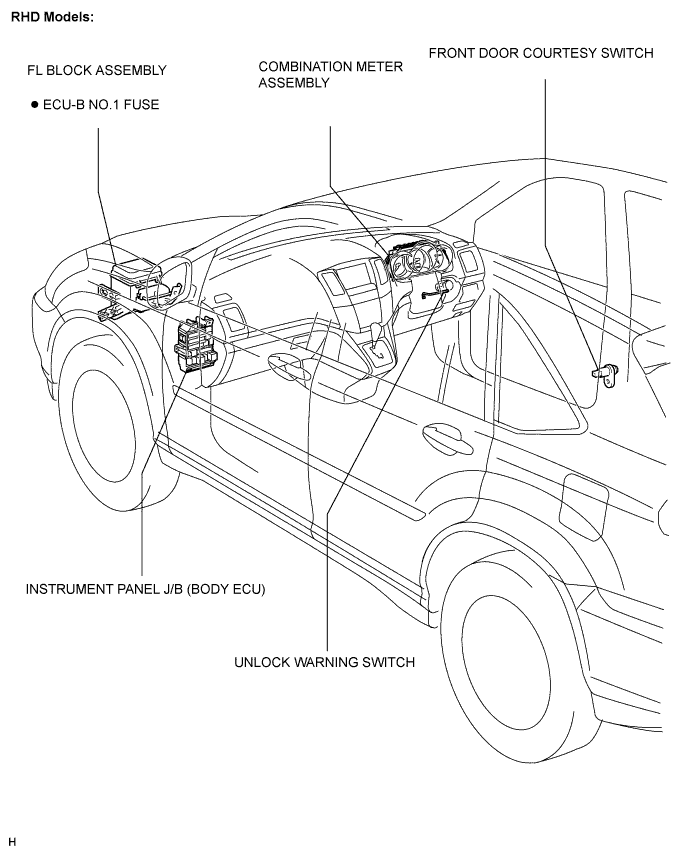 RHD Models:

FL BLOCK ASSEMBLY

● ECU-B NO.1 FUSE

COMBINATION METER ASSEMBLY

FRONT DOOR COURTESY SWITCH

INSTRUMENT PANEL J/B (BODY ECU)

UNLOCK WARNING SWITCH

H