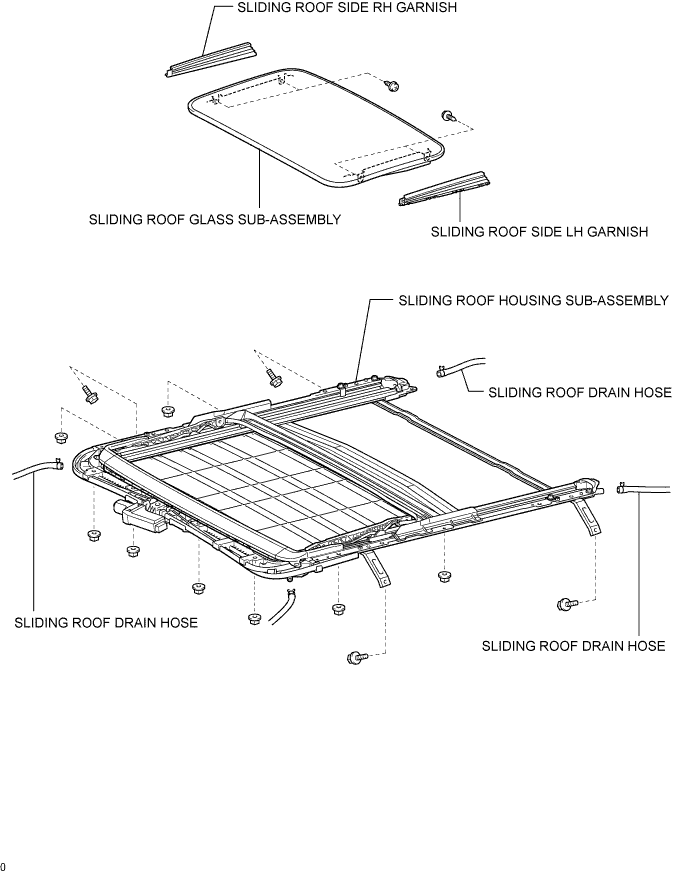 SLIDING ROOF SIDE RH GARNISH

SLIDING ROOF GLASS SUB-ASSEMBLY

SLIDING ROOF SIDE LH GARNISH

SLIDING ROOF HOUSING SUB-ASSEMBLY

SLIDING ROOF DRAIN HOSE

SLIDING ROOF DRAIN HOSE

SLIDING ROOF DRAIN HOSE

0