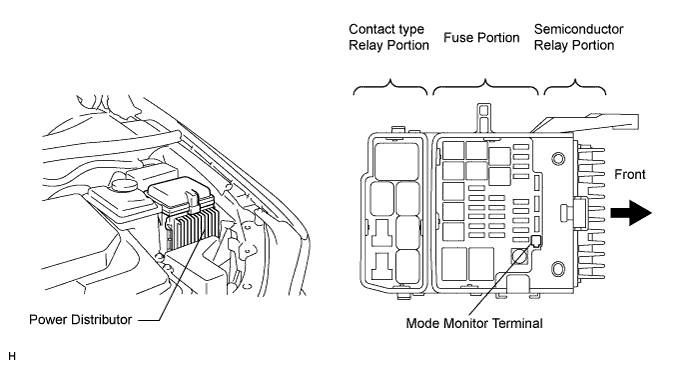 Contact type Relay Portion

Fuse Portion

Semiconductor Relay Portion

Front

Power Distributor

Mode Monitor Terminal

H