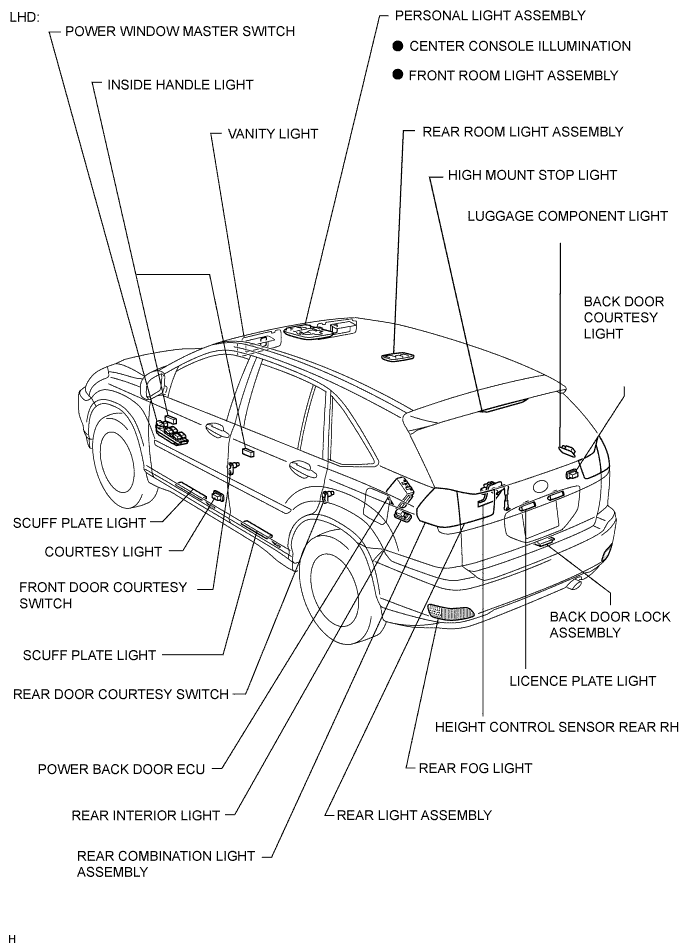 LHD:
POWER WINDOW MASTER SWITCH

INSIDE HANDLE LIGHT

VANITY LIGHT

PERSONAL LIGHT ASSEMBLY

● CENTER CONSOLE ILLUMINATION

● FRONT ROOM LIGHT ASSEMBLY

REAR ROOM LIGHT ASSEMBLY

HIGH MOUNT STOP LIGHT

LUGGAGE COMPONENT LIGHT

BACK DOOR COURTESY LIGHT

SCUFF PLATE LIGHT

COURTESY LIGHT

FRONT DOOR COURTESY SWITCH

SCUFF PLATE LIGHT

REAR DOOR COURTESY SWITCH

POWER BACK DOOR ECU

REAR INTERIOR LIGHT

REAR COMBINATION LIGHT ASSEMBLY

BACK DOOR LOCK ASSEMBLY

LICENCE PLATE LIGHT

HEIGHT CONTROL SENSOR REAR RH

REAR FOG LIGHT

REAR LIGHT ASSEMBLY

H