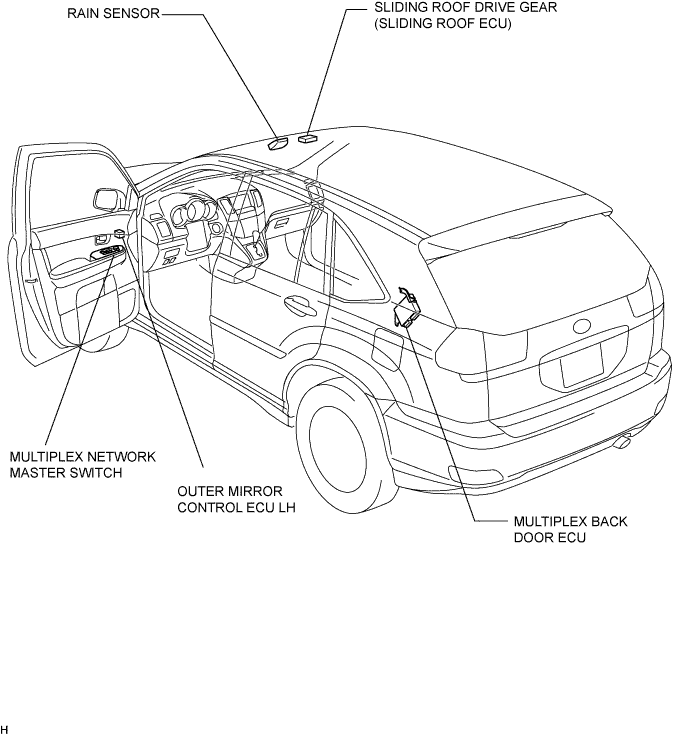 RAIN SENSOR

SLIDING ROOF DRIVE GEAR
(SLIDING ROOF ECU)

MULTIPLEX NETWORK
MASTER SWITCH

OUTER MIRROR
CONTROL ECU LH

MULTIPLEX BACK
DOOR ECU

H