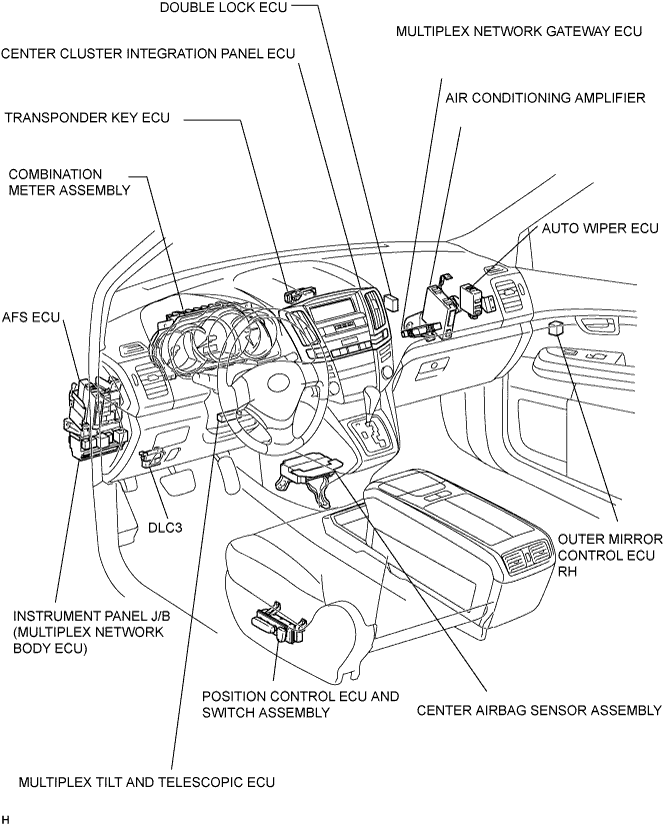 DOUBLE LOCK ECU

MULTIPLEX NETWORK GATEWAY ECU

CENTER CLUSTER INTEGRATION PANEL ECU

AIR CONDITIONING AMPLIFIER

TRANSPONDER KEY ECU

COMBINATION METER ASSEMBLY

AUTO WIPER ECU

AFS ECU

DLC3

OUTER MIRROR CONTROL ECU RH

INSTRUMENT PANEL J/B (MULTIPLEX NETWORK BODY ECU)

POSITION CONTROL ECU AND SWITCH ASSEMBLY

CENTER AIRBAG SENSOR ASSEMBLY

MULTIPLEX TILT AND TELESCOPIC ECU

H