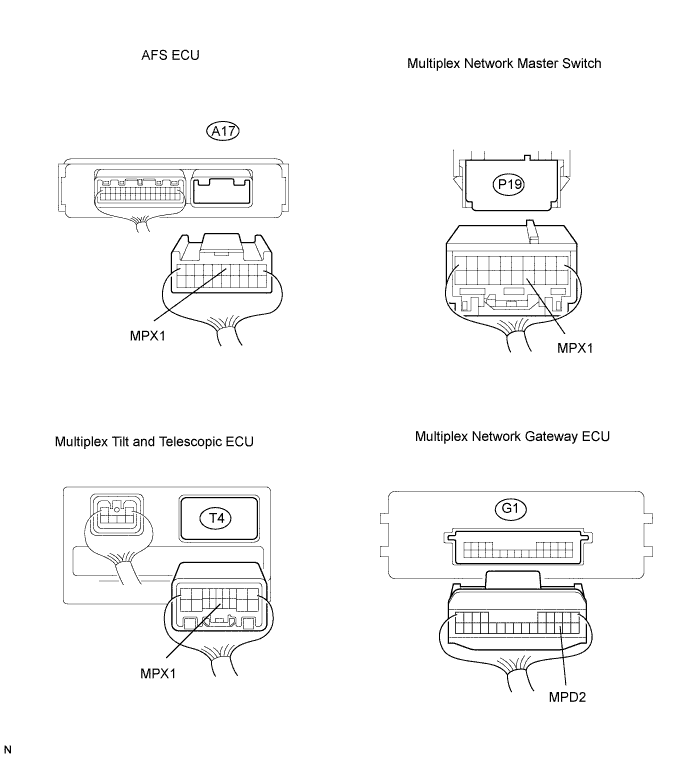 AFS ECU

A17

MPX1

Multiplex Network Master Switch

P19

MPX1

Multiplex Tilt and Telescopic ECU

T4

MPX1

Multiplex Network Gateway ECU

G1

MPD2

N