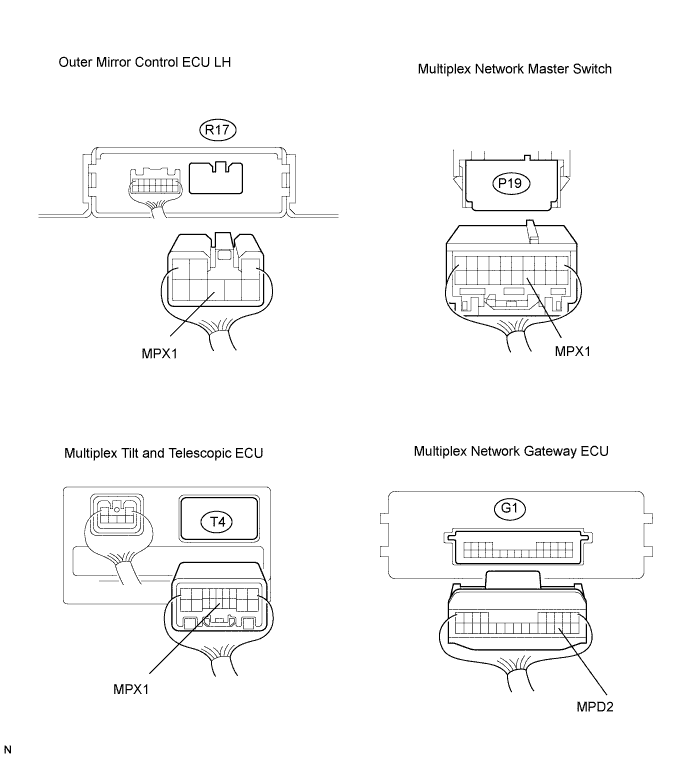 Outer Mirror Control ECU LH

R17

MPX1

Multiplex Network Master Switch

P19

MPX1

Multiplex Tilt and Telescopic ECU

T4

MPX1

Multiplex Network Gateway ECU

G1

MPD2

N