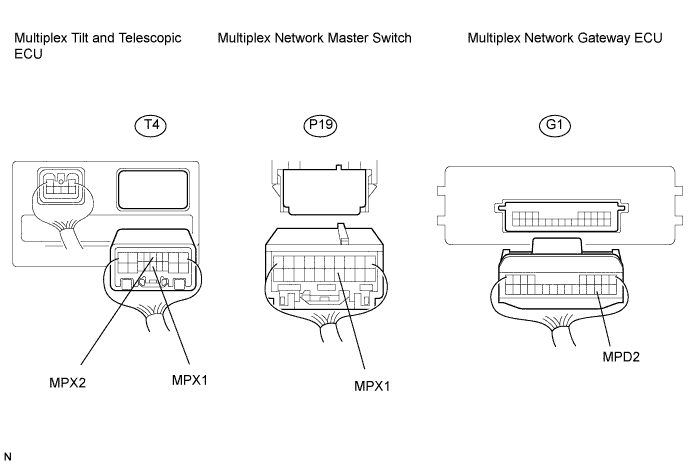 Multiplex Tilt and Telescopic ECU

Multiplex Network Master Switch

Multiplex Network Gateway ECU

T4

P19

G1

MPX2

MPX1

MPX1

MPD2

N