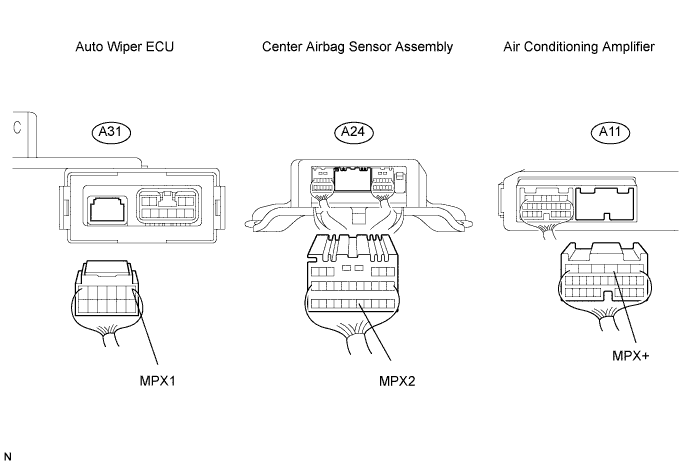 Auto Wiper ECU

Center Airbag Sensor Assembly

Air Conditioning Amplifier

C

A31

A24

A11

MPX1

MPX2

MPX+

N