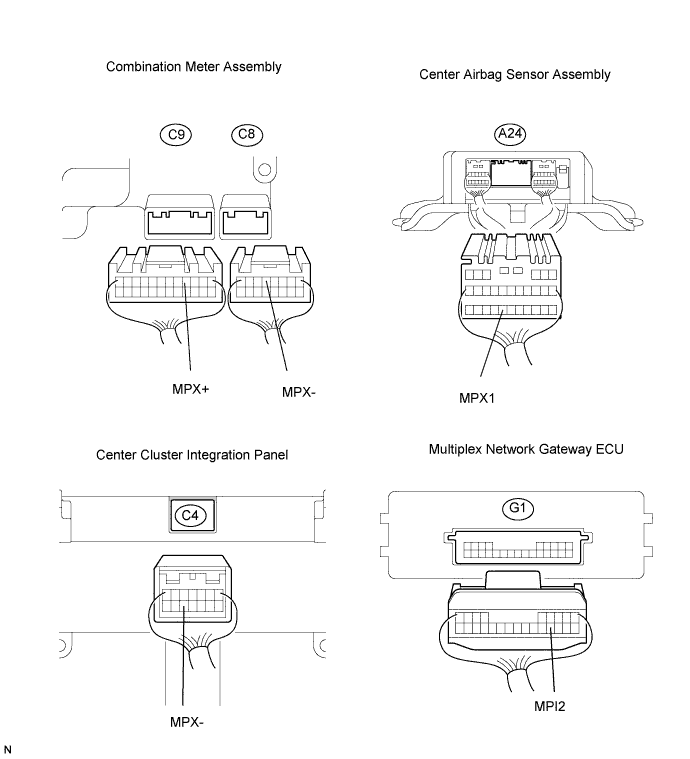 Combination Meter Assembly

C9 C8

MPX+ MPX-

Center Airbag Sensor Assembly

A24

MPX1

Center Cluster Integration Panel

C4

MPX-

Multiplex Network Gateway ECU

G1

MPI2

N