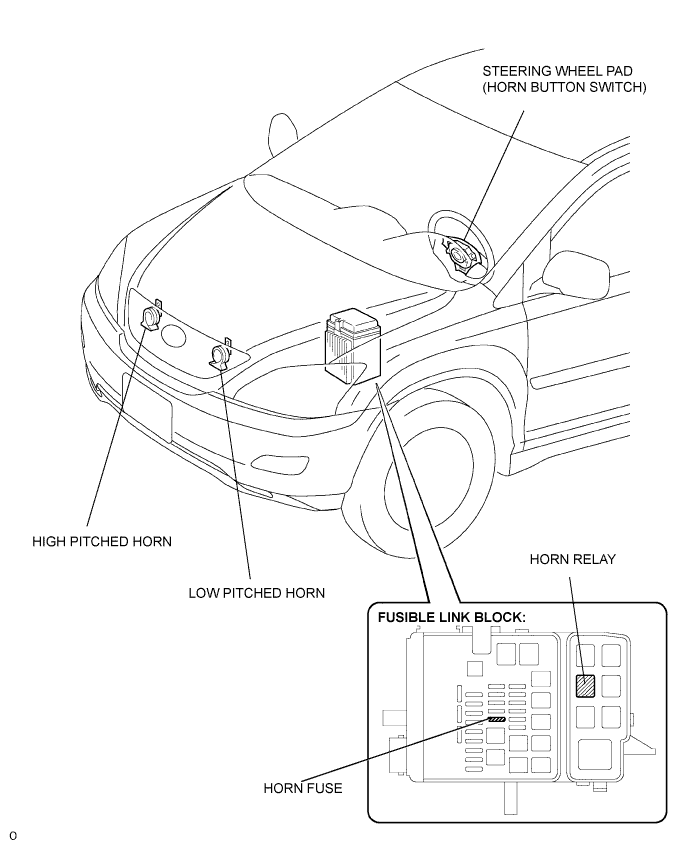 STEERING WHEEL PAD
(HORN BUTTON SWITCH)

HIGH PITCHED HORN

LOW PITCHED HORN

HORN RELAY

FUSIBLE LINK BLOCK:

HORN FUSE

o