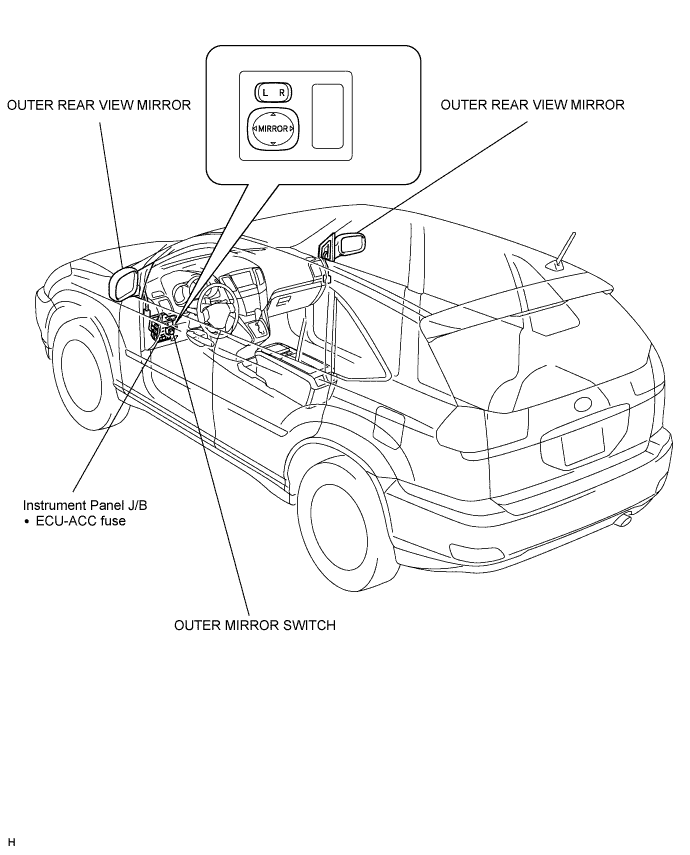 OUTER REAR VIEW MIRROR

L R

MIRROR

OUTER REAR VIEW MIRROR

Instrument Panel J/B
• ECU-ACC fuse

OUTER MIRROR SWITCH

H