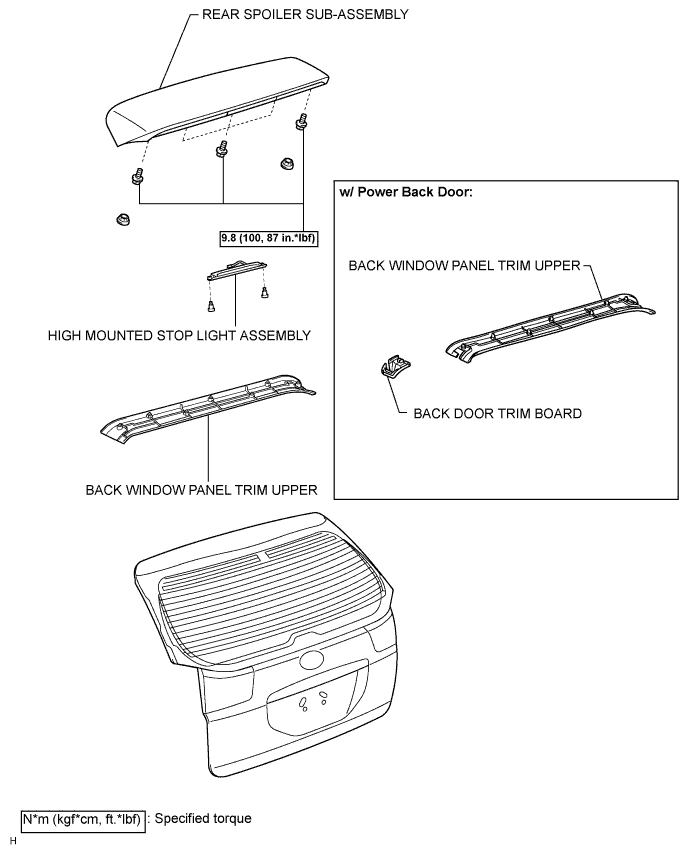 REAR SPOILER SUB-ASSEMBLY

9.8 (100, 87 in.*lbf)

HIGH MOUNTED STOP LIGHT ASSEMBLY

BACK WINDOW PANEL TRIM UPPER

w/ Power Back Door:

BACK WINDOW PANEL TRIM UPPER

BACK DOOR TRIM BOARD

N*m (kgf*cm, ft.*lbf) : Specified torque

H