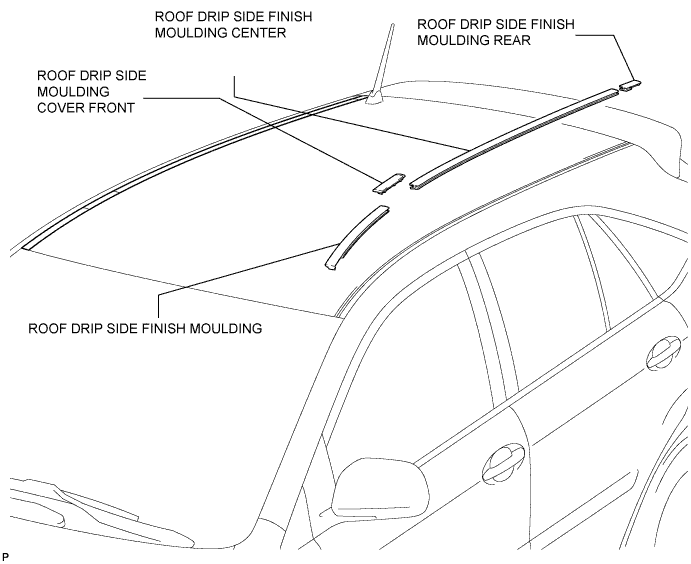 ROOF DRIP SIDE FINISH MOULDING CENTER

ROOF DRIP SIDE FINISH MOULDING REAR

ROOF DRIP SIDE MOULDING COVER FRONT

ROOF DRIP SIDE FINISH MOULDING

P