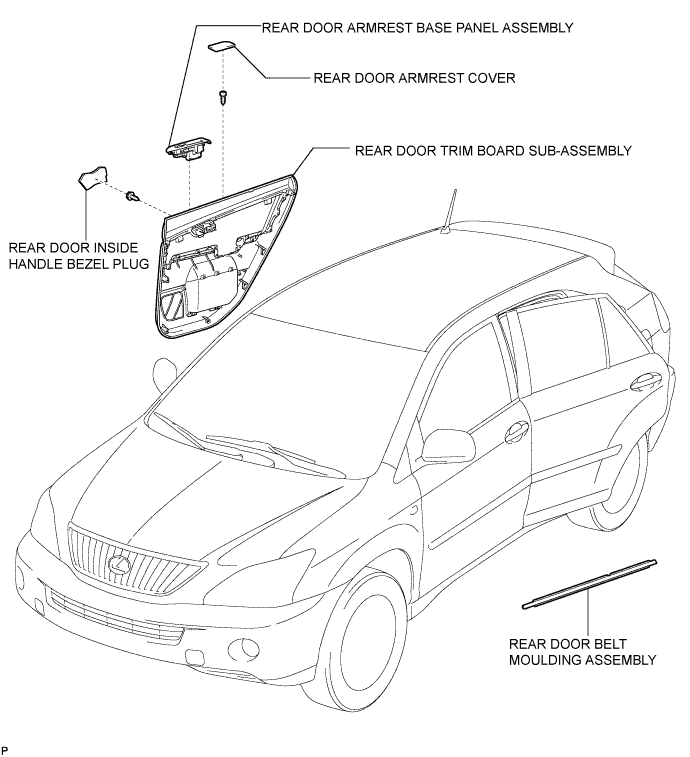 REAR DOOR ARMREST BASE PANEL ASSEMBLY

REAR DOOR ARMREST COVER

REAR DOOR TRIM BOARD SUB-ASSEMBLY

REAR DOOR INSIDE HANDLE BEZEL PLUG

REAR DOOR BELT MOULDING ASSEMBLY

P