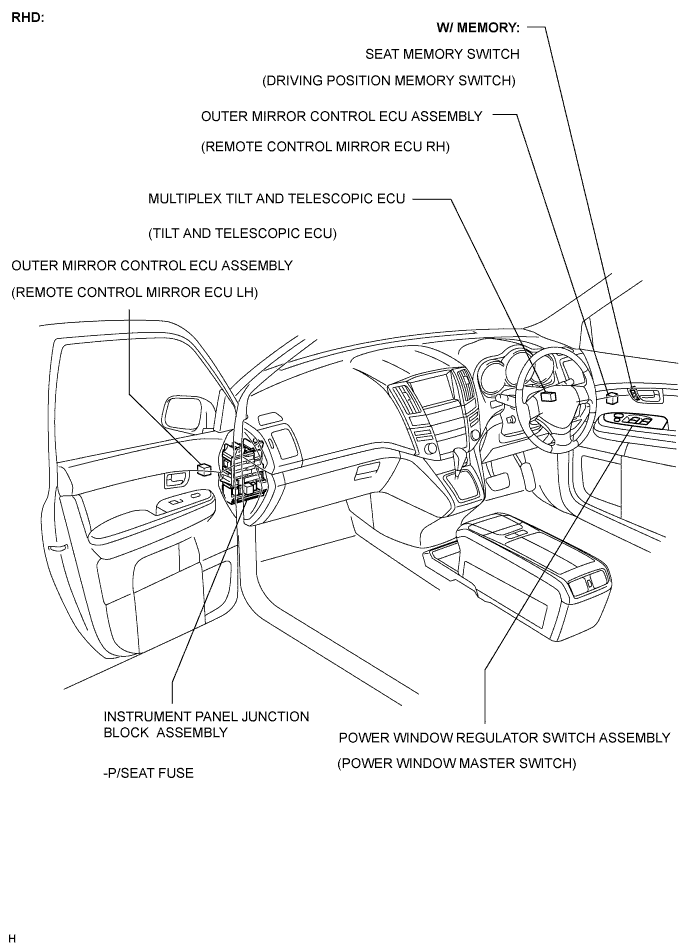 RHD:

W/ MEMORY:

SEAT MEMORY SWITCH

(DRIVING POSITION MEMORY SWITCH)

OUTER MIRROR CONTROL ECU ASSEMBLY

(REMOTE CONTROL MIRROR ECU RH)

MULTIPLEX TILT AND TELESCOPIC ECU

(TILT AND TELESCOPIC ECU)

OUTER MIRROR CONTROL ECU ASSEMBLY

(REMOTE CONTROL MIRROR ECU LH)

INSTRUMENT PANEL JUNCTION BLOCK ASSEMBLY

-P/SEAT FUSE

POWER WINDOW REGULATOR SWITCH ASSEMBLY

(POWER WINDOW MASTER SWITCH)

H