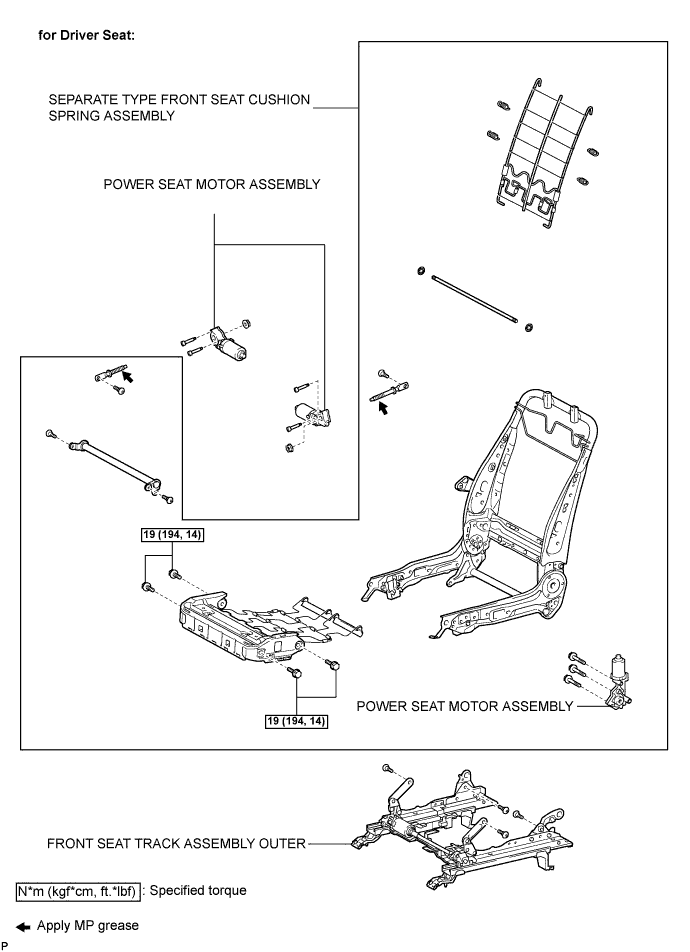 for Driver Seat:

SEPARATE TYPE FRONT SEAT CUSHION SPRING ASSEMBLY

POWER SEAT MOTOR ASSEMBLY

19 (194, 14)

19 (194, 14)

POWER SEAT MOTOR ASSEMBLY

FRONT SEAT TRACK ASSEMBLY OUTER

N*m (kgf*cm, ft.*lbf) : Specified torque

Apply MP grease

P