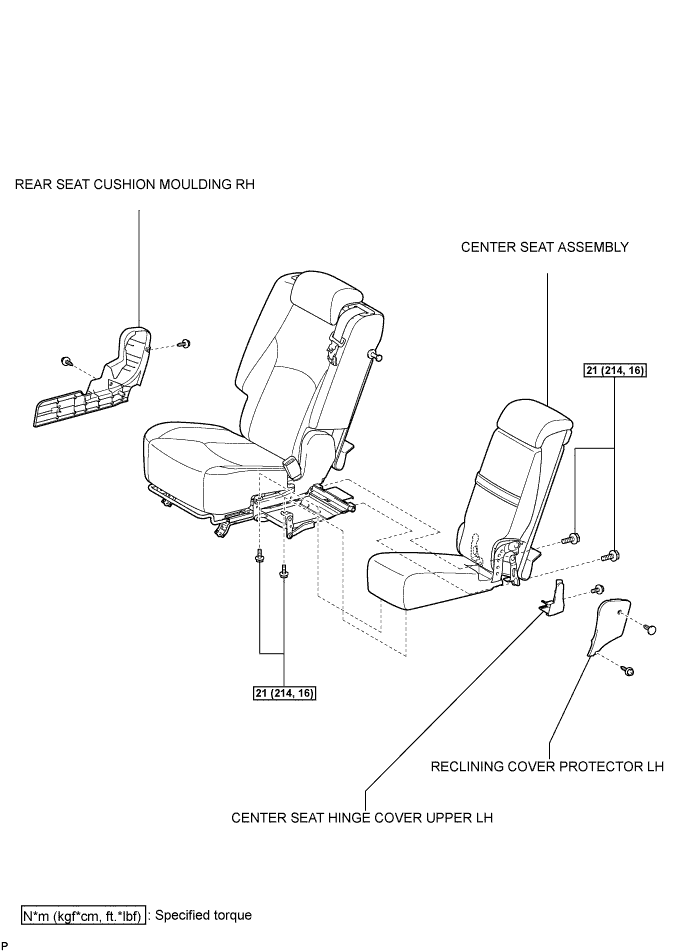 REAR SEAT CUSHION MOULDING RH

CENTER SEAT ASSEMBLY

21 (214, 16)

21 (214, 16)

RECLINING COVER PROTECTOR LH

CENTER SEAT HINGE COVER UPPER LH

N*m (kgf*cm, ft.*lbf) : Specified torque

P