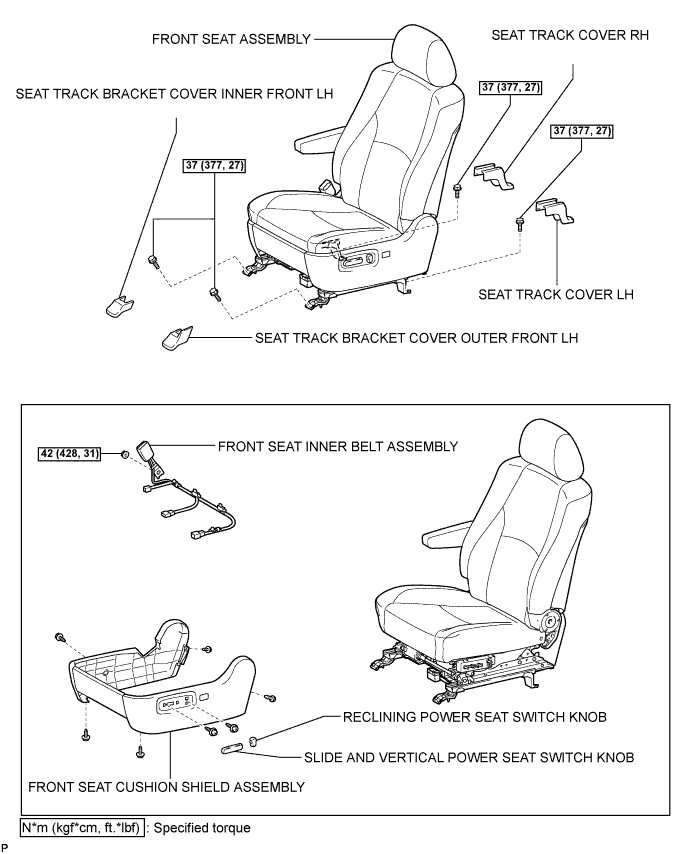 FRONT SEAT ASSEMBLY

SEAT TRACK COVER RH

SEAT TRACK BRACKET COVER INNER FRONT LH

37 (377, 27)

37 (377, 27)

37 (377, 27)

SEAT TRACK COVER LH

SEAT TRACK BRACKET COVER OUTER FRONT LH

42 (428, 31)

FRONT SEAT INNER BELT ASSEMBLY

RECLINING POWER SEAT SWITCH KNOB

SLIDE AND VERTICAL POWER SEAT SWITCH KNOB

FRONT SEAT CUSHION SHIELD ASSEMBLY

N*m (kgf*cm, ft.*lbf) : Specified torque

P