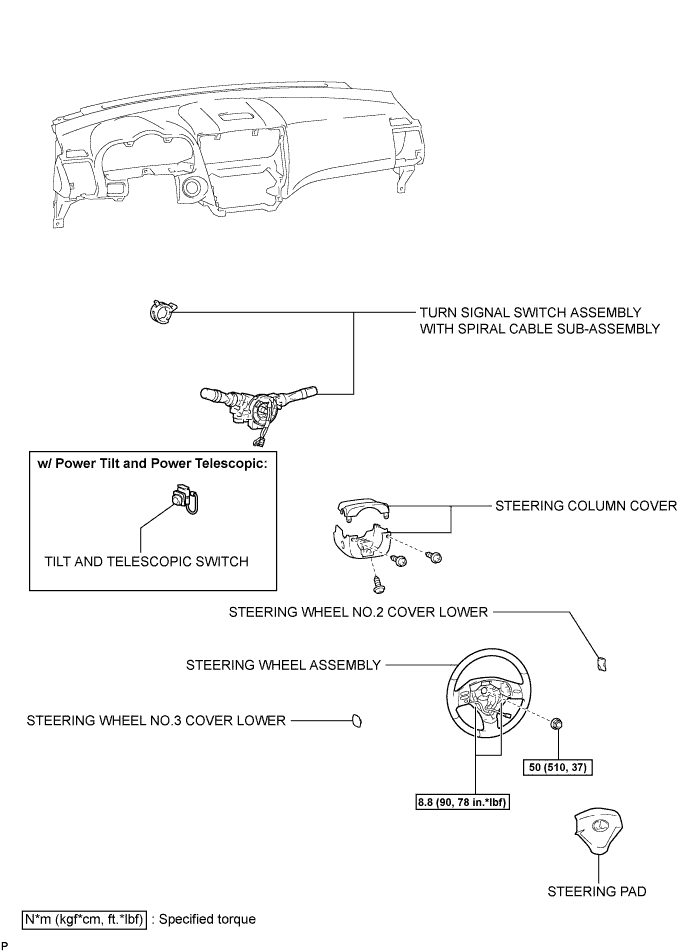 TURN SIGNAL SWITCH ASSEMBLY WITH SPIRAL CABLE SUB-ASSEMBLY

w/ Power Tilt and Power Telescopic:

TILT AND TELESCOPIC SWITCH

STEERING COLUMN COVER

STEERING WHEEL NO.2 COVER LOWER

STEERING WHEEL ASSEMBLY

STEERING WHEEL NO.3 COVER LOWER

50 (510, 37)

8.8 (90, 78 in.*lbf)

STEERING PAD

N*m (kgf*cm, ft.*lbf) : Specified torque

P