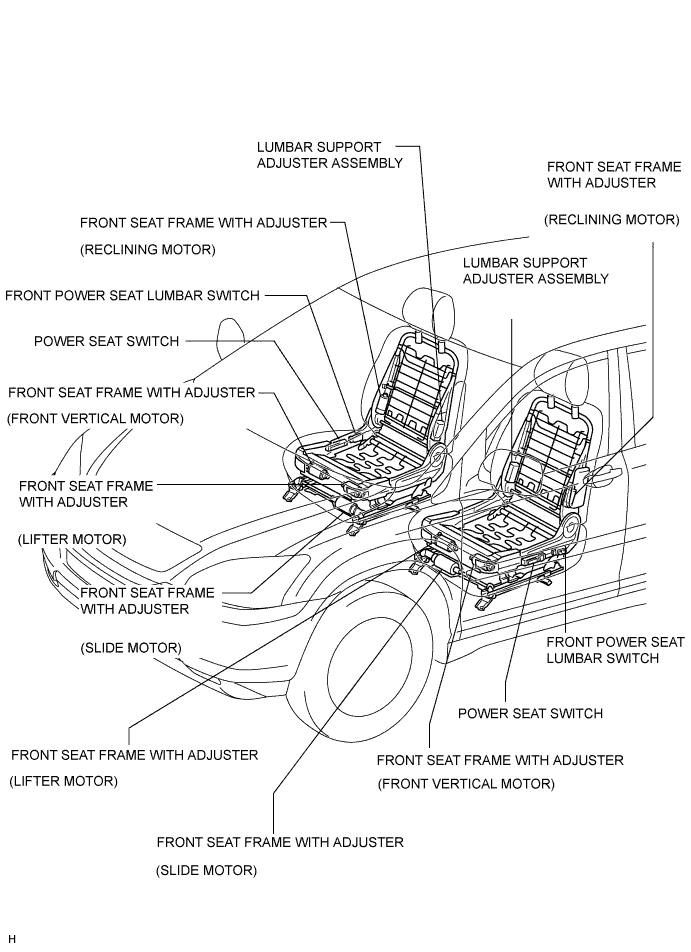 LUMBAR SUPPORT ADJUSTER ASSEMBLY

FRONT SEAT FRAME WITH ADJUSTER

(RECLINING MOTOR)

FRONT SEAT FRAME WITH ADJUSTER

(RECLINING MOTOR)

LUMBAR SUPPORT ADJUSTER ASSEMBLY

FRONT POWER SEAT LUMBAR SWITCH

POWER SEAT SWITCH

FRONT SEAT FRAME WITH ADJUSTER

(FRONT VERTICAL MOTOR)

FRONT SEAT FRAME WITH ADJUSTER

(LIFTER MOTOR)

FRONT SEAT FRAME WITH ADJUSTER

(SLIDE MOTOR)

FRONT POWER SEAT LUMBAR SWITCH

POWER SEAT SWITCH

FRONT SEAT FRAME WITH ADJUSTER

(LIFTER MOTOR)

FRONT SEAT FRAME WITH ADJUSTER

(FRONT VERTICAL MOTOR)

FRONT SEAT FRAME WITH ADJUSTER

(SLIDE MOTOR)

H