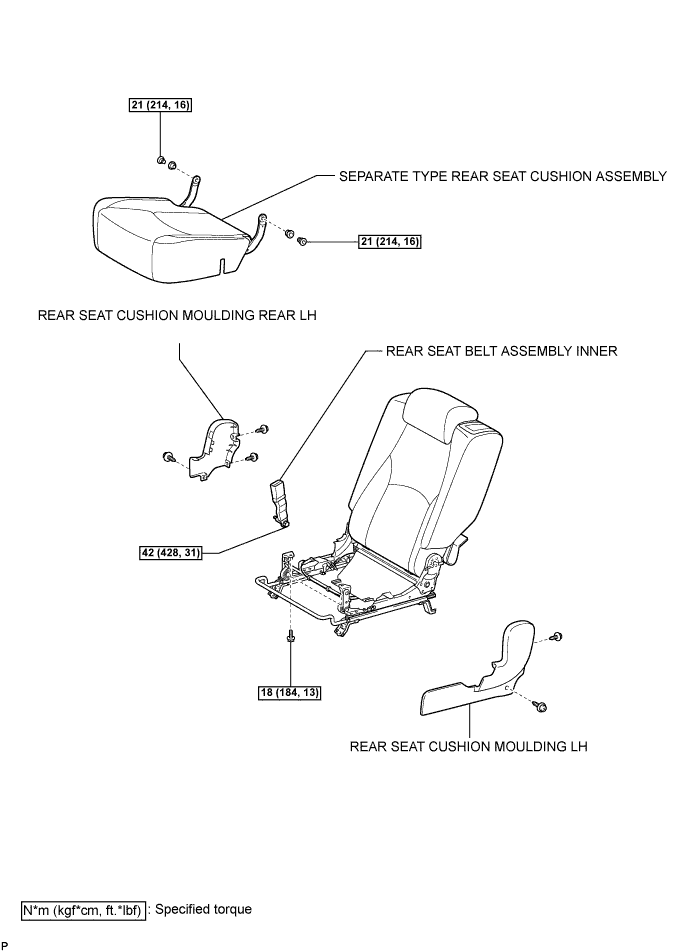 21 (214, 16)

SEPARATE TYPE REAR SEAT CUSHION ASSEMBLY

21 (214, 16)

REAR SEAT CUSHION MOULDING REAR LH

REAR SEAT BELT ASSEMBLY INNER

42 (428, 31)

18 (184, 13)

REAR SEAT CUSHION MOULDING LH

N*m (kgf*cm, ft.*lbf) : Specified torque

P