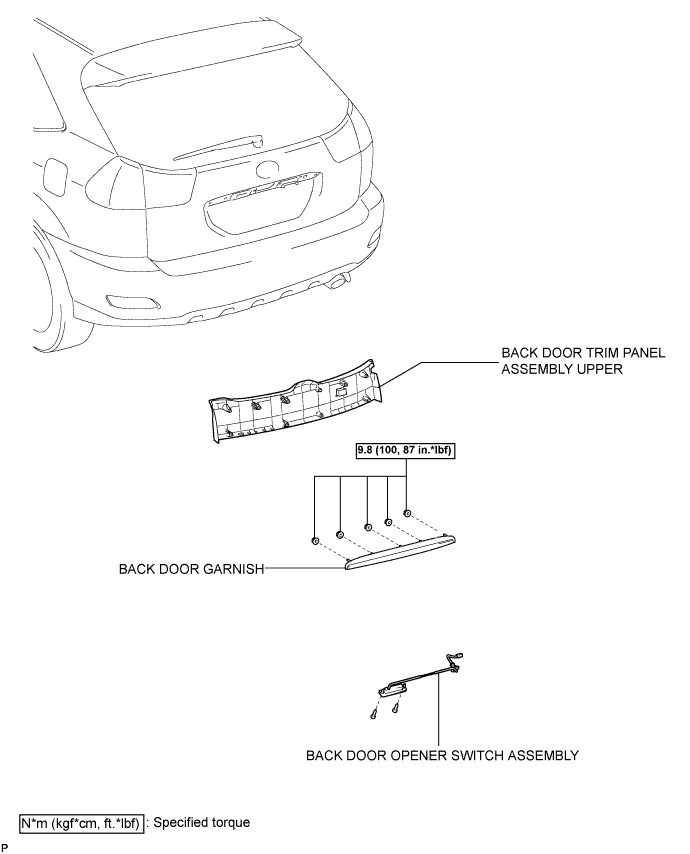 BACK DOOR TRIM PANEL ASSEMBLY UPPER

9.8 (100, 87 in.*lbf)

BACK DOOR GARNISH

BACK DOOR OPENER SWITCH ASSEMBLY

N*m (kgf*cm, ft.*lbf) : Specified torque

P