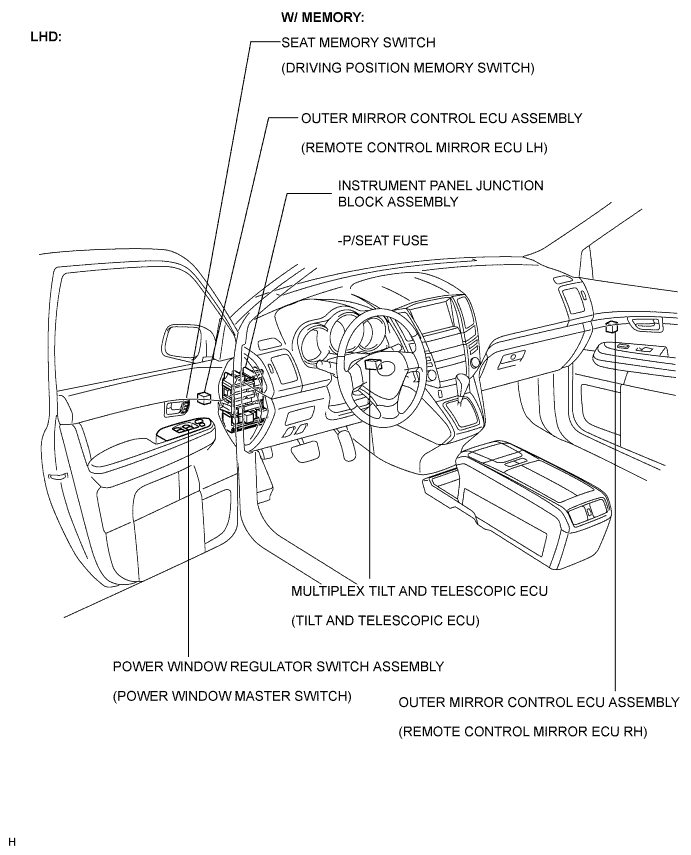 W/ MEMORY:

LHD:

SEAT MEMORY SWITCH

(DRIVING POSITION MEMORY SWITCH)

OUTER MIRROR CONTROL ECU ASSEMBLY

(REMOTE CONTROL MIRROR ECU LH)

INSTRUMENT PANEL JUNCTION BLOCK ASSEMBLY

-P/SEAT FUSE

MULTIPLEX TILT AND TELESCOPIC ECU

(TILT AND TELESCOPIC ECU)

POWER WINDOW REGULATOR SWITCH ASSEMBLY

(POWER WINDOW MASTER SWITCH)

OUTER MIRROR CONTROL ECU ASSEMBLY

(REMOTE CONTROL MIRROR ECU RH)

H