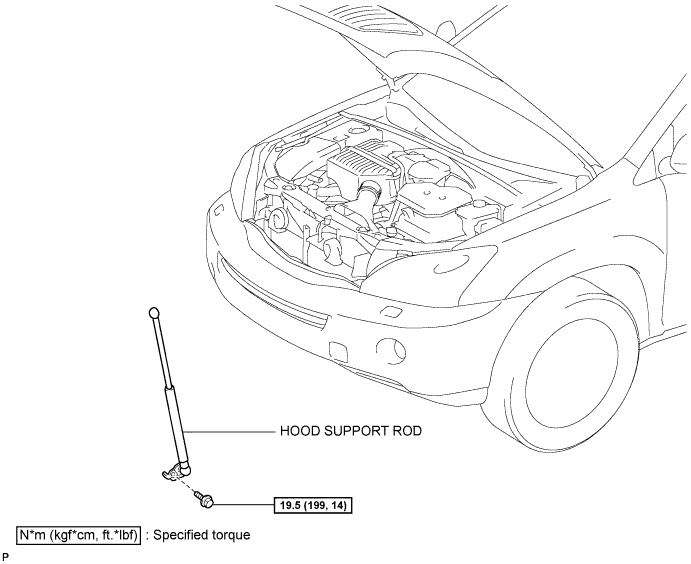 HOOD SUPPORT ROD

19.5 (199, 14)

N*m (kgf*cm, ft.*lbf) : Specified torque

P