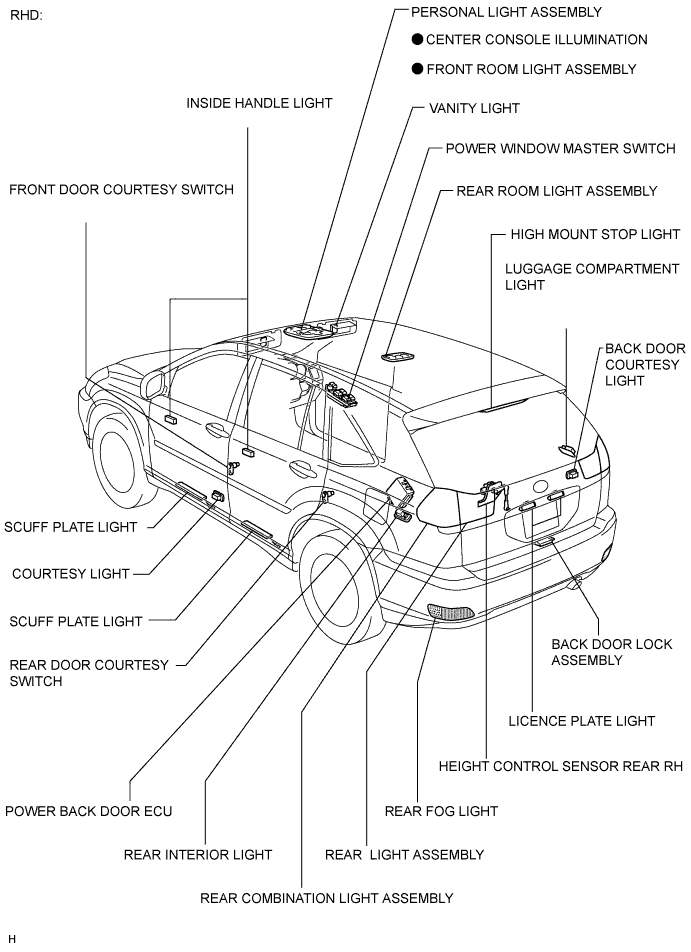 RHD:

PERSONAL LIGHT ASSEMBLY

● CENTER CONSOLE ILLUMINATION

● FRONT ROOM LIGHT ASSEMBLY

INSIDE HANDLE LIGHT

VANITY LIGHT

POWER WINDOW MASTER SWITCH

FRONT DOOR COURTESY SWITCH

REAR ROOM LIGHT ASSEMBLY

HIGH MOUNT STOP LIGHT

LUGGAGE COMPARTMENT LIGHT

BACK DOOR COURTESY LIGHT

SCUFF PLATE LIGHT

COURTESY LIGHT

SCUFF PLATE LIGHT

REAR DOOR COURTESY SWITCH

BACK DOOR LOCK ASSEMBLY

LICENCE PLATE LIGHT

HEIGHT CONTROL SENSOR REAR RH

POWER BACK DOOR ECU

REAR FOG LIGHT

REAR INTERIOR LIGHT

REAR LIGHT ASSEMBLY

REAR COMBINATION LIGHT ASSEMBLY

H