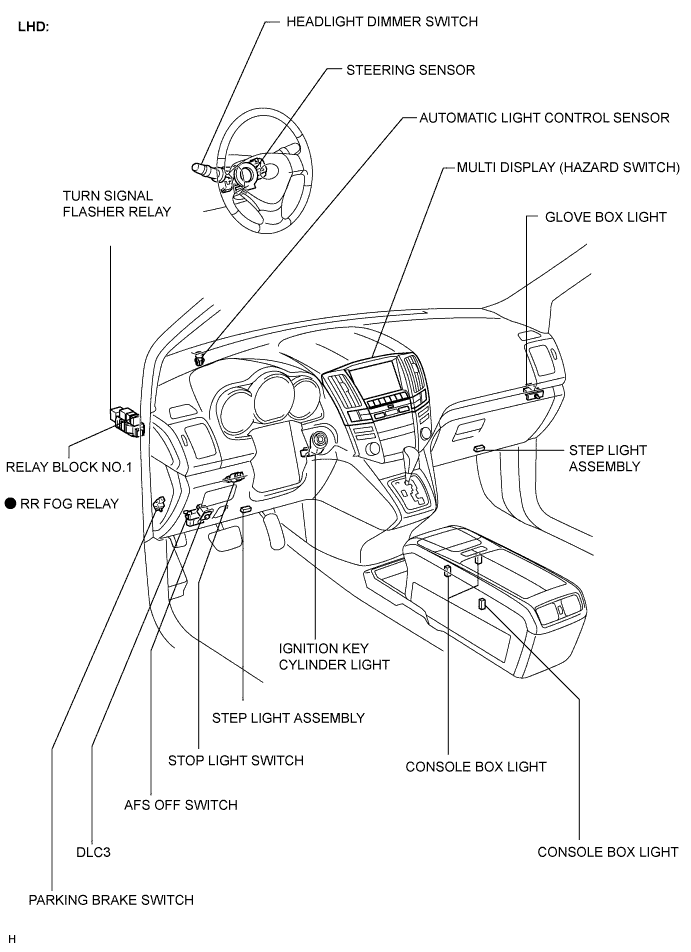 LHD:

HEADLIGHT DIMMER SWITCH

STEERING SENSOR

AUTOMATIC LIGHT CONTROL SENSOR

MULTI DISPLAY (HAZARD SWITCH)

TURN SIGNAL FLASHER RELAY

GLOVE BOX LIGHT

RELAY BLOCK NO.1

● RR FOG RELAY

STEP LIGHT ASSEMBLY

IGNITION KEY CYLINDER LIGHT

STEP LIGHT ASSEMBLY

STOP LIGHT SWITCH

CONSOLE BOX LIGHT

AFS OFF SWITCH

DLC3

CONSOLE BOX LIGHT

PARKING BRAKE SWITCH

H