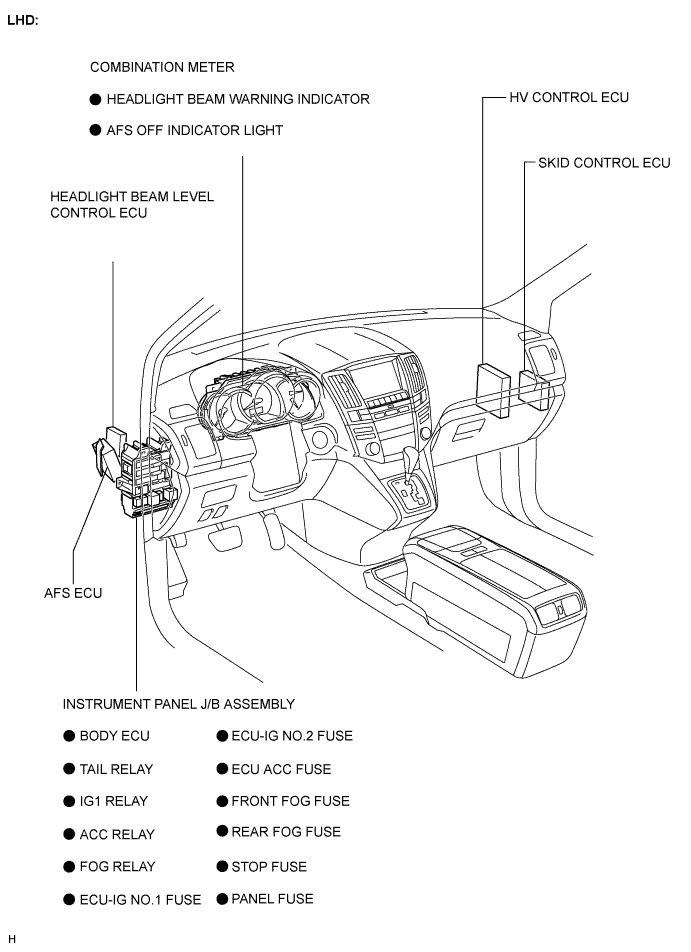 LHD:

COMBINATION METER

● HEADLIGHT BEAM WARNING INDICATOR

● AFS OFF INDICATOR LIGHT

HV CONTROL ECU

SKID CONTROL ECU

HEADLIGHT BEAM LEVEL CONTROL ECU

AFS ECU

INSTRUMENT PANEL J/B ASSEMBLY

● BODY ECU

● TAIL RELAY

● IG1 RELAY

● ACC RELAY

● FOG RELAY

● ECU-IG NO.1 FUSE

● ECU-IG NO.2 FUSE

● ECU ACC FUSE

● FRONT FOG FUSE

● REAR FOG FUSE

● STOP FUSE

● PANEL FUSE

H