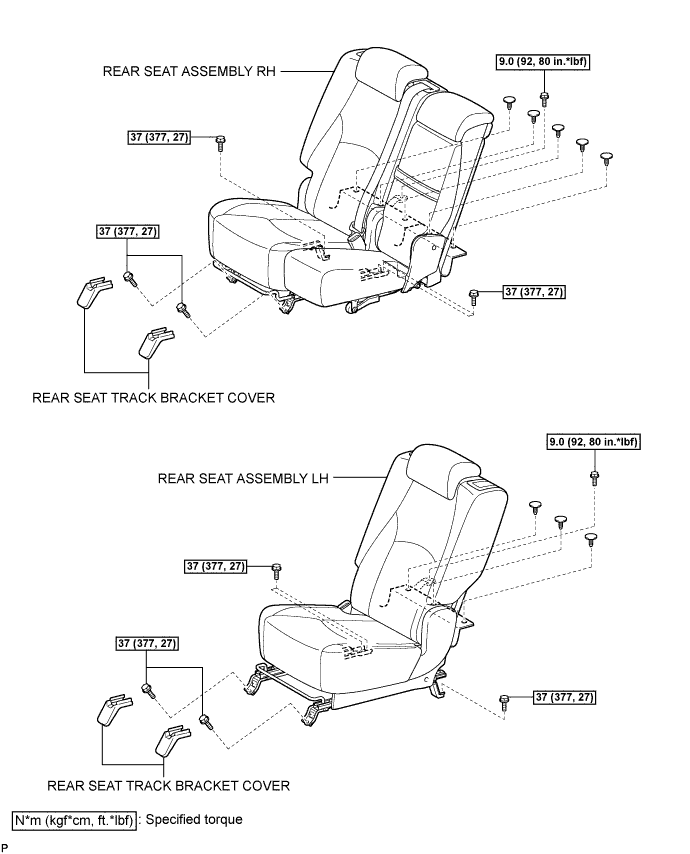 REAR SEAT ASSEMBLY RH

9.0 (92, 80 in.*lbf)

37 (377, 27)

37 (377, 27)

37 (377, 27)

REAR SEAT TRACK BRACKET COVER

9.0 (92, 80 in.*lbf)

REAR SEAT ASSEMBLY LH

37 (377, 27)

37 (377, 27)

37 (377, 27)

REAR SEAT TRACK BRACKET COVER

N*m (kgf*cm, ft.*lbf) : Specified torque

P