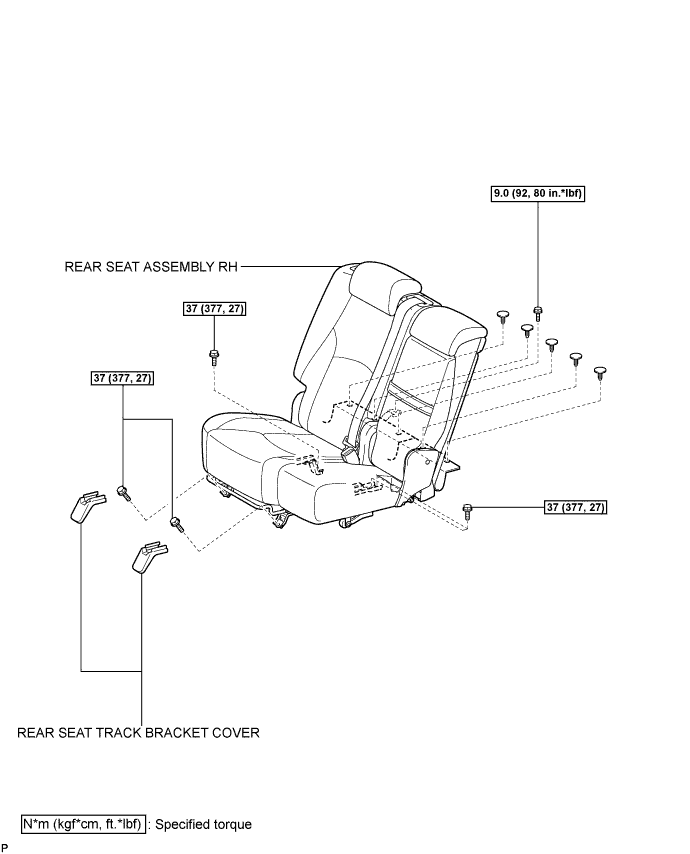 9.0 (92, 80 in.*lbf)

REAR SEAT ASSEMBLY RH

37 (377, 27)

37 (377, 27)

37 (377, 27)

REAR SEAT TRACK BRACKET COVER

N*m (kgf*cm, ft.*lbf) : Specified torque

P