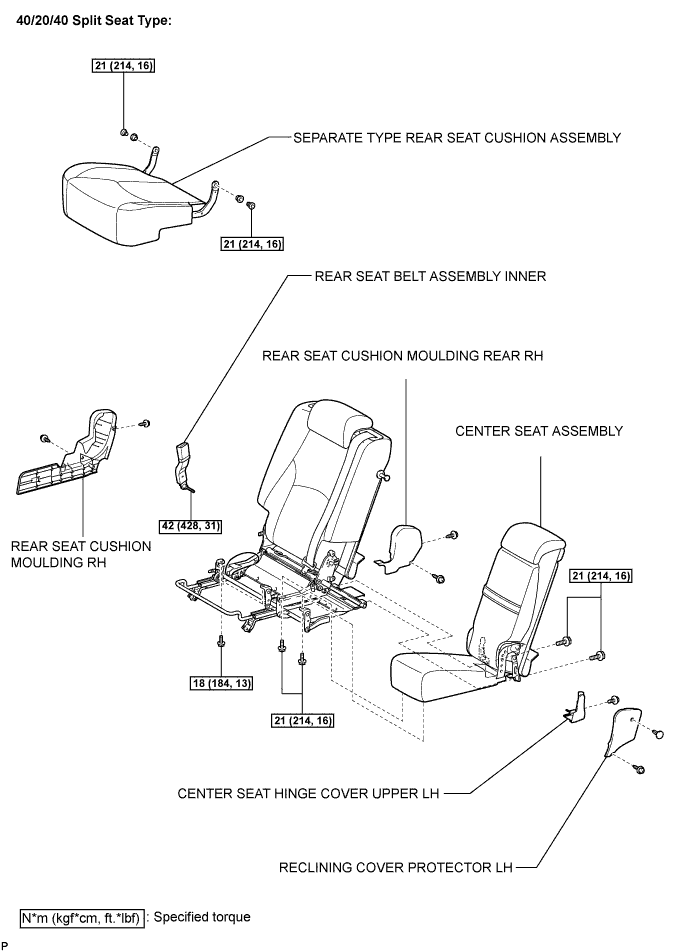 40/20/40 Split Seat Type:

21 (214, 16)

SEPARATE TYPE REAR SEAT CUSHION ASSEMBLY

21 (214, 16)

REAR SEAT BELT ASSEMBLY INNER

REAR SEAT CUSHION MOULDING REAR RH

CENTER SEAT ASSEMBLY

42 (428, 31)

REAR SEAT CUSHION MOULDING RH

21 (214, 16)

18 (184, 13)

21 (214, 16)

CENTER SEAT HINGE COVER UPPER LH

RECLINING COVER PROTECTOR LH

N*m (kgf*cm, ft.*lbf) : Specified torque

P