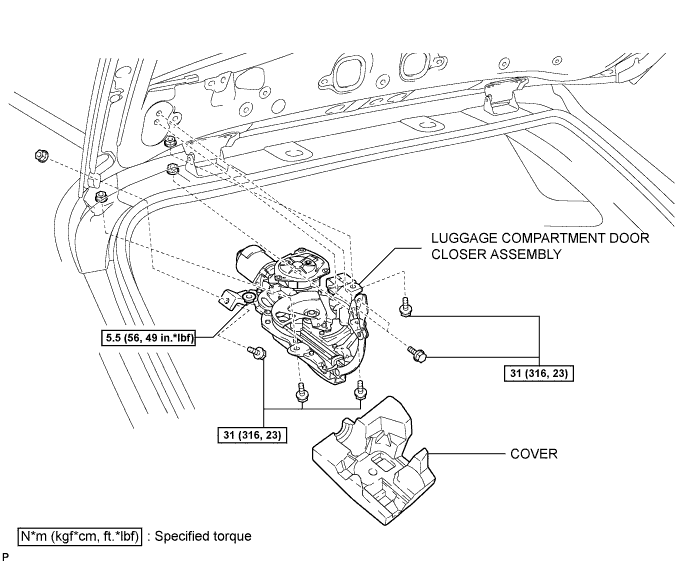 LUGGAGE COMPARTMENT DOOR CLOSER ASSEMBLY

5.5 (56, 49 in.*lbf)

31 (316, 23)

31 (316, 23)

COVER

N*m (kgf*cm, ft.*lbf) : Specified torque

P