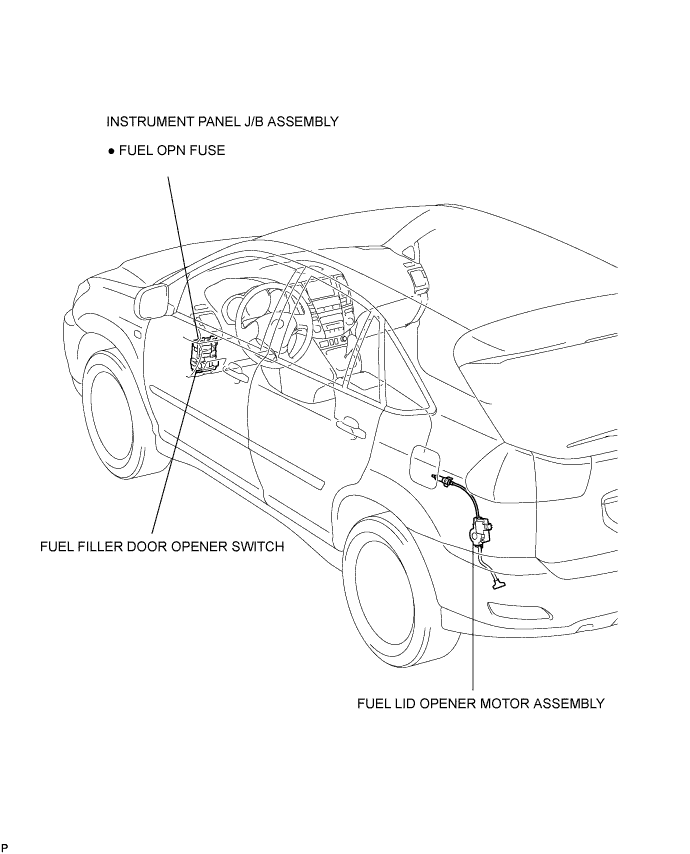 INSTRUMENT PANEL J/B ASSEMBLY

● FUEL OPN FUSE

FUEL FILLER DOOR OPENER SWITCH

FUEL LID OPENER MOTOR ASSEMBLY

P