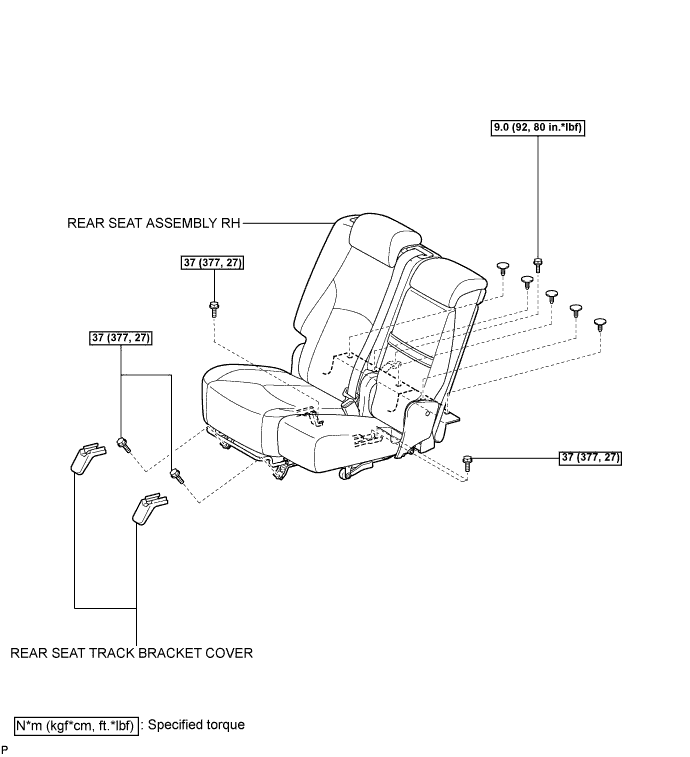 9.0 (92, 80 in.*lbf)

REAR SEAT ASSEMBLY RH

37 (377, 27)

37 (377, 27)

37 (377, 27)

REAR SEAT TRACK BRACKET COVER

N*m (kgf*cm, ft.*lbf) : Specified torque

P