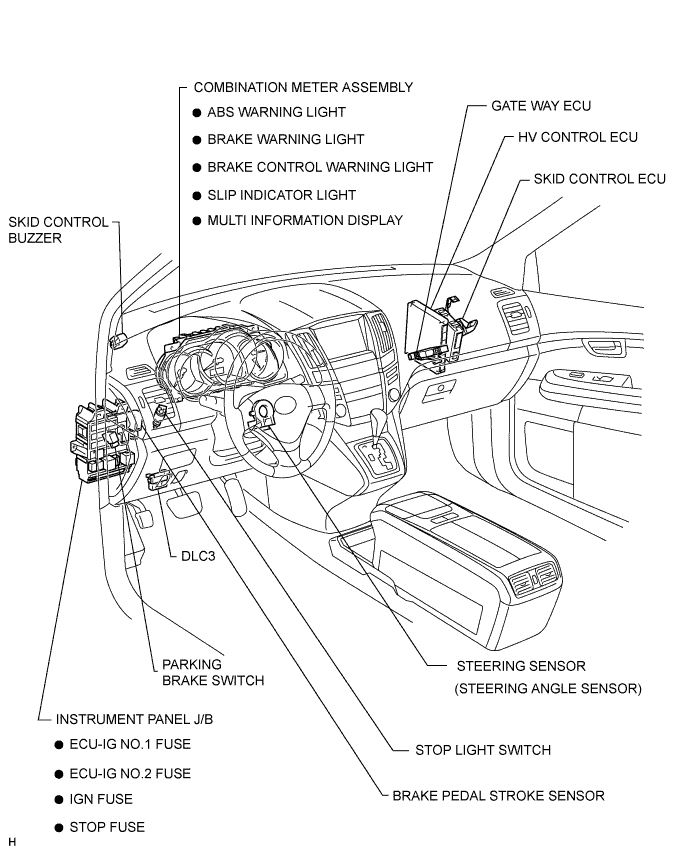 COMBINATION METER ASSEMBLY
● ABS WARNING LIGHT
● BRAKE WARNING LIGHT
● BRAKE CONTROL WARNING LIGHT
● SLIP INDICATOR LIGHT
● MULTI INFORMATION DISPLAY

GATE WAY ECU

HV CONTROL ECU

SKID CONTROL ECU

SKID CONTROL BUZZER

DLC3

PARKING BRAKE SWITCH

STEERING SENSOR (STEERING ANGLE SENSOR)

INSTRUMENT PANEL J/B
● ECU-IG NO.1 FUSE
● ECU-IG NO.2 FUSE
● IGN FUSE
● STOP FUSE

STOP LIGHT SWITCH

BRAKE PEDAL STROKE SENSOR

H